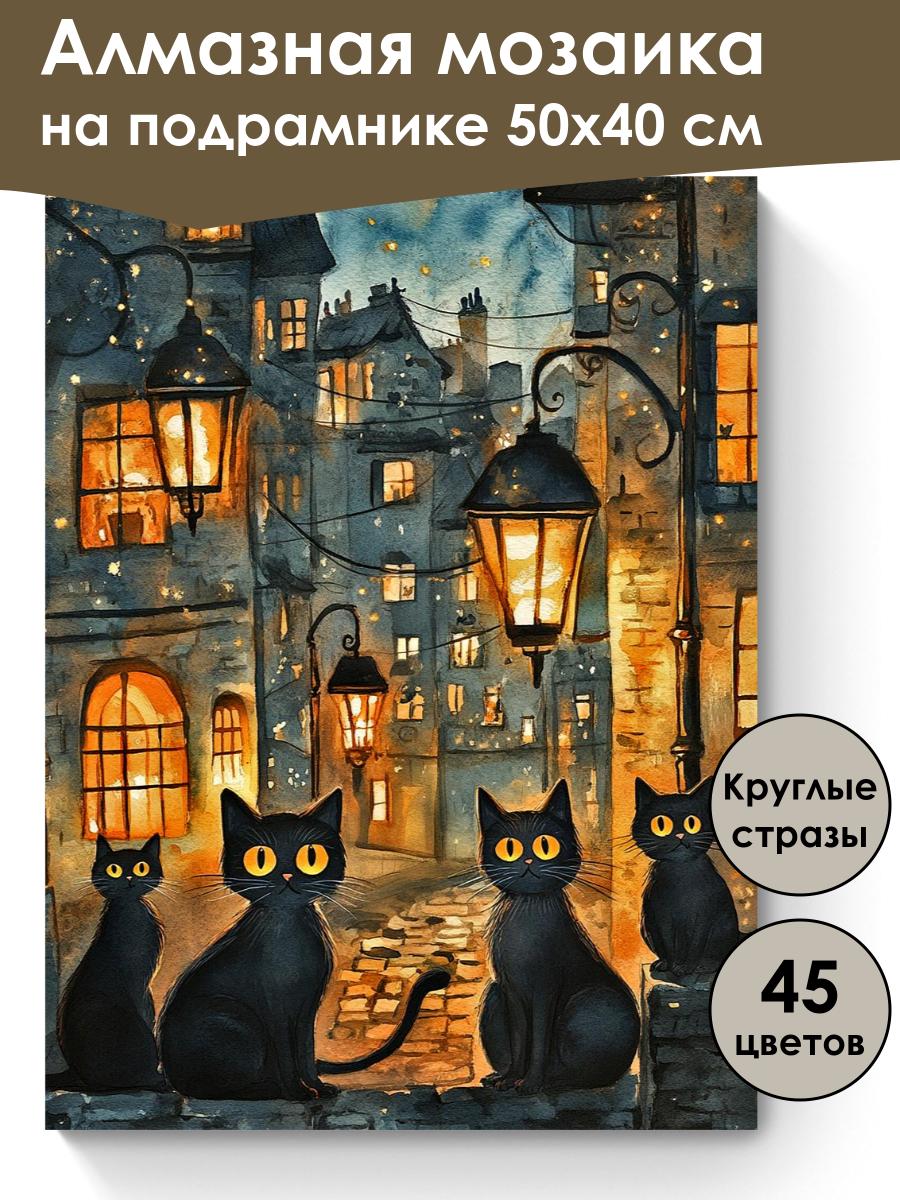 Алмазная мозаика на подрамнике 50х40 см

Круглые стразы

45 цветов