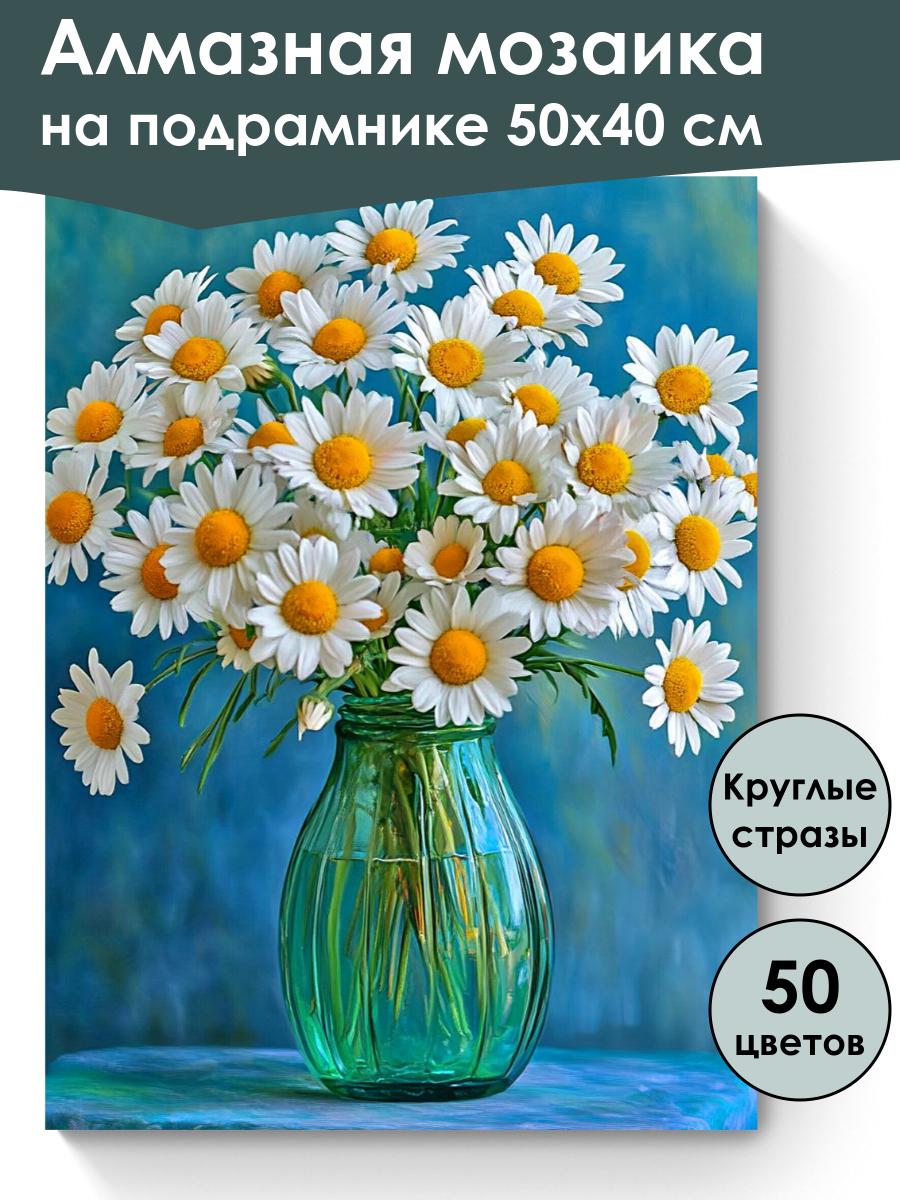 Алмазная мозаика на подрамнике 50х40 см

Круглые стразы

50 цветов