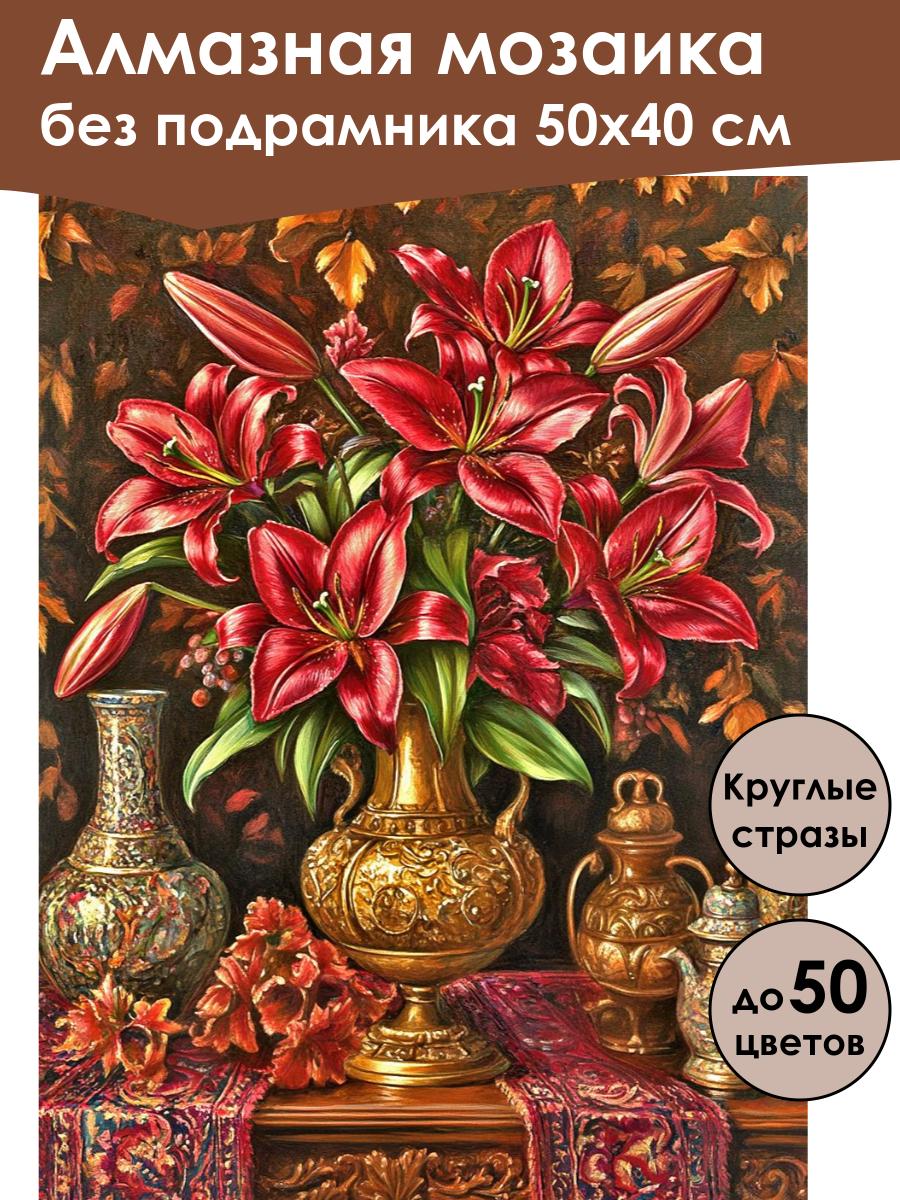 Алмазная мозаика
без подрамника 50х40 см

Круглые стразы

до 50 цветов