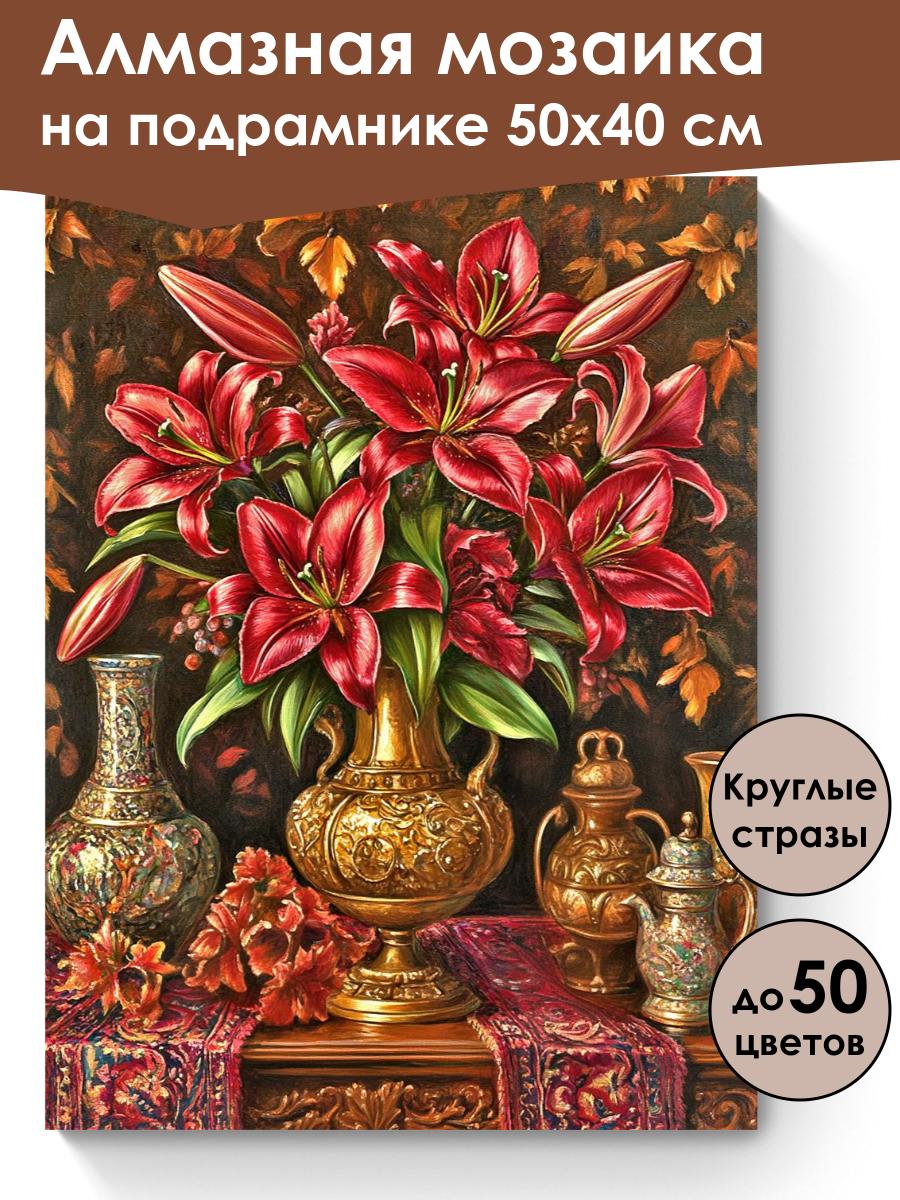 Алмазная мозаика на подрамнике 50х40 см

Круглые стразы

до 50 цветов