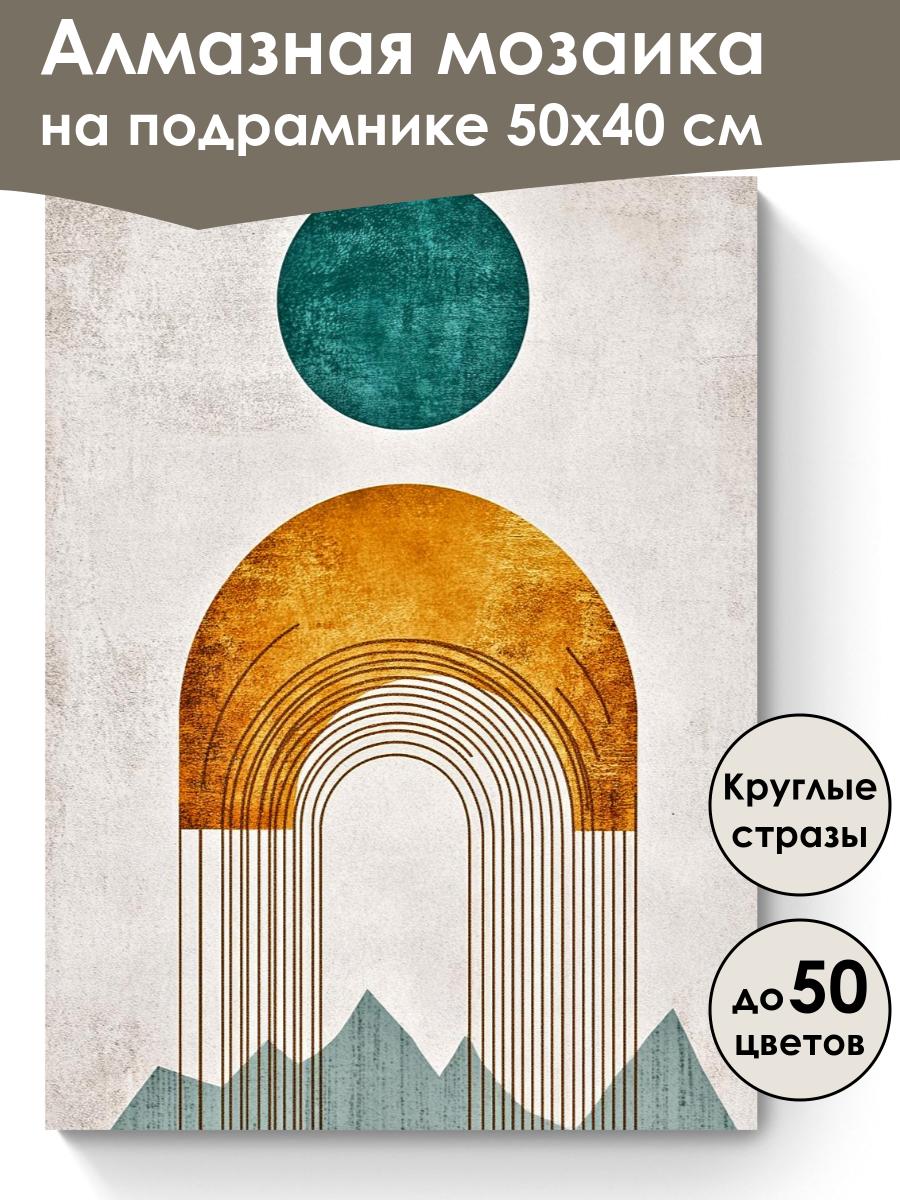 Алмазная мозаика на подрамнике 50х40 см

Круглые стразы

до 50 цветов