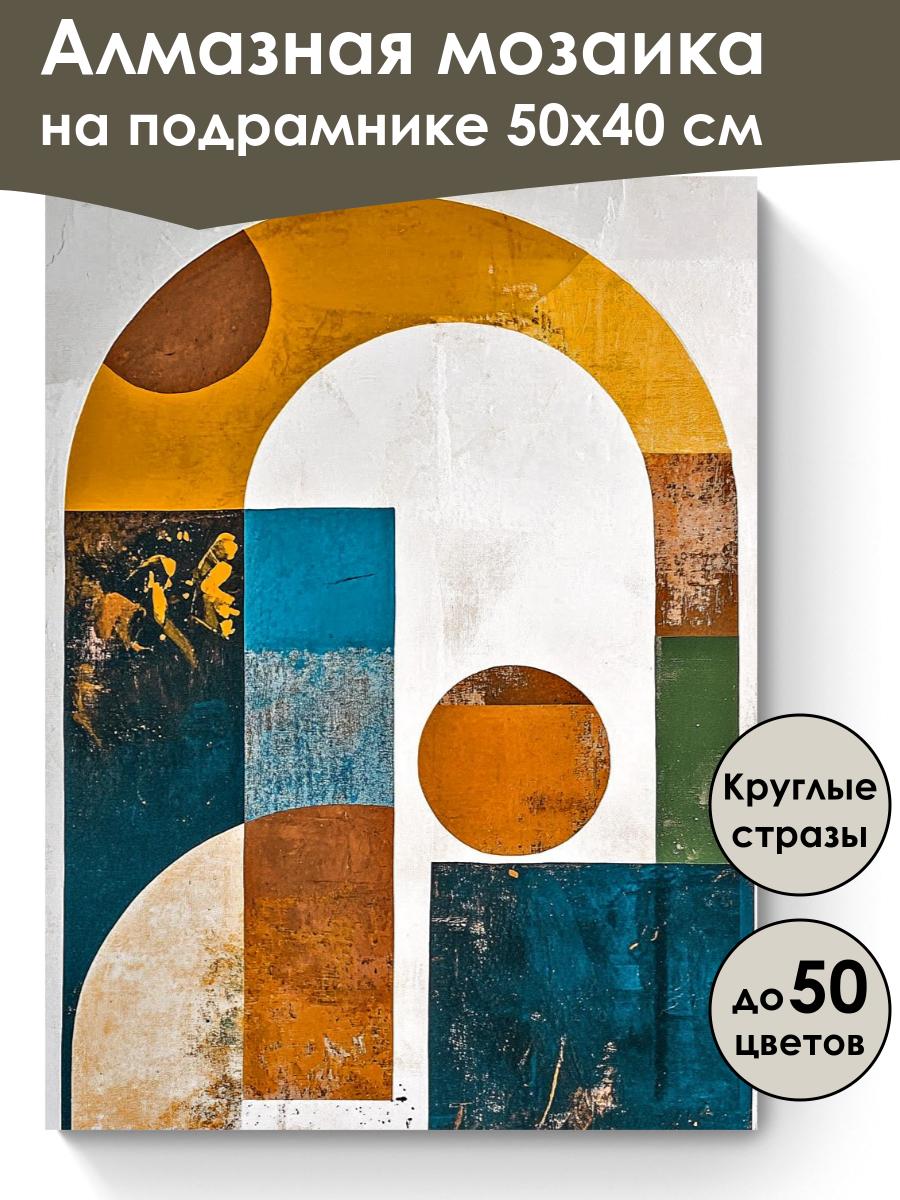 Алмазная мозаика на подрамнике 50х40 см

Круглые стразы

до 50 цветов