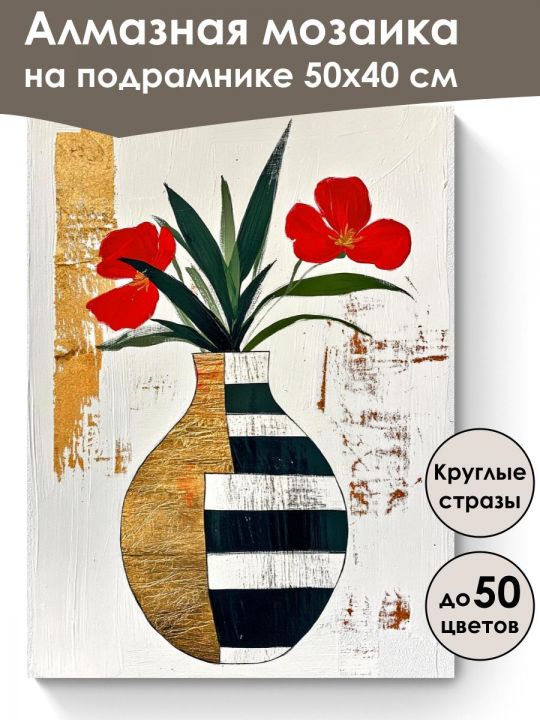 Алмазная мозаика
на подрамнике 50х40 см

Круглые стразы

до 50 цветов