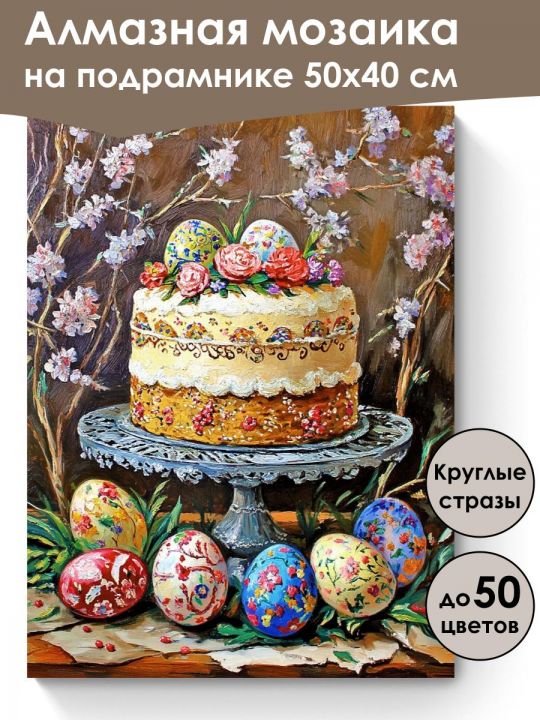 Алмазная мозаика
на подрамнике 50х40 см

Круглые стразы

до 50 цветов