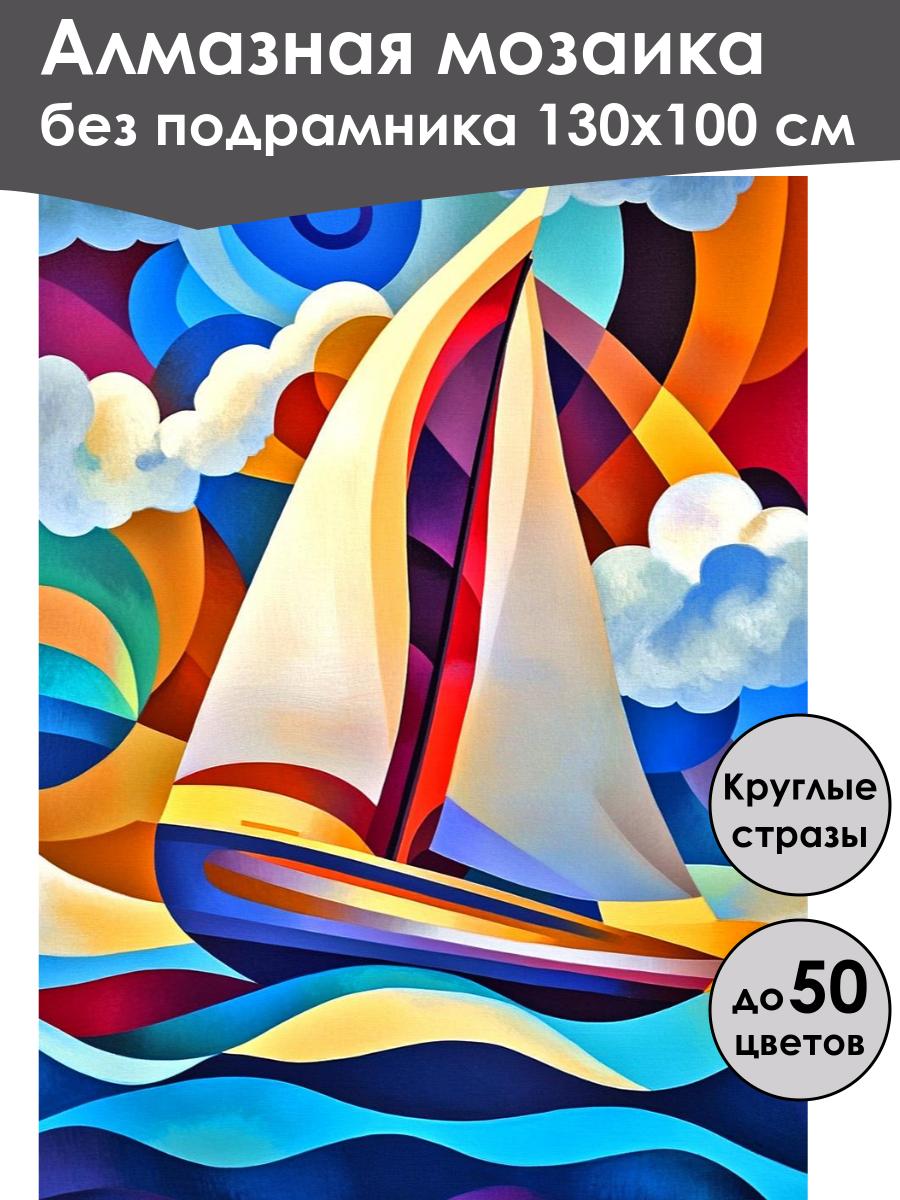 Алмазная мозаика
без подрамника 130х100 см

Круглые стразы

до 50 цветов