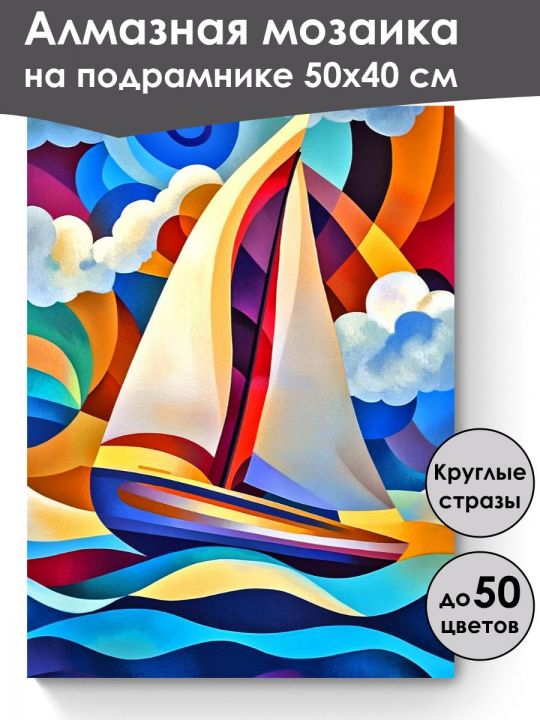 Алмазная мозаика
на подрамнике 50х40 см

Круглые стразы

до 50 цветов