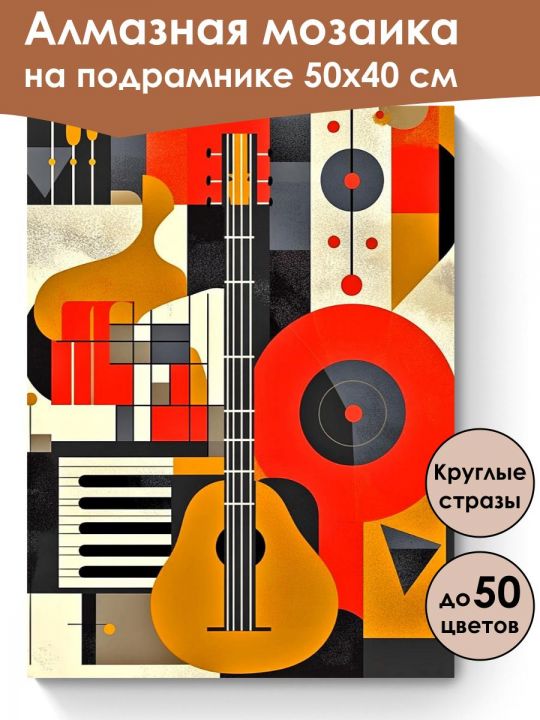 Алмазная мозаика
на подрамнике 50х40 см

Круглые стразы

до 50 цветов