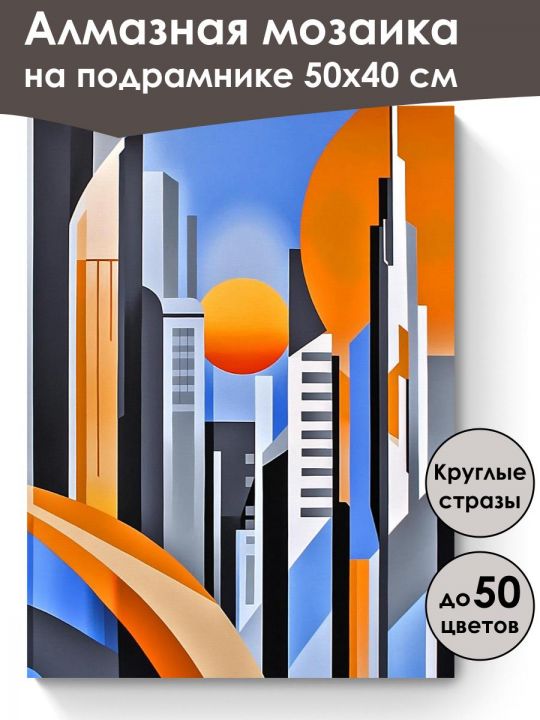 Алмазная мозаика на подрамнике 50х40 см

Круглые стразы

до 50 цветов