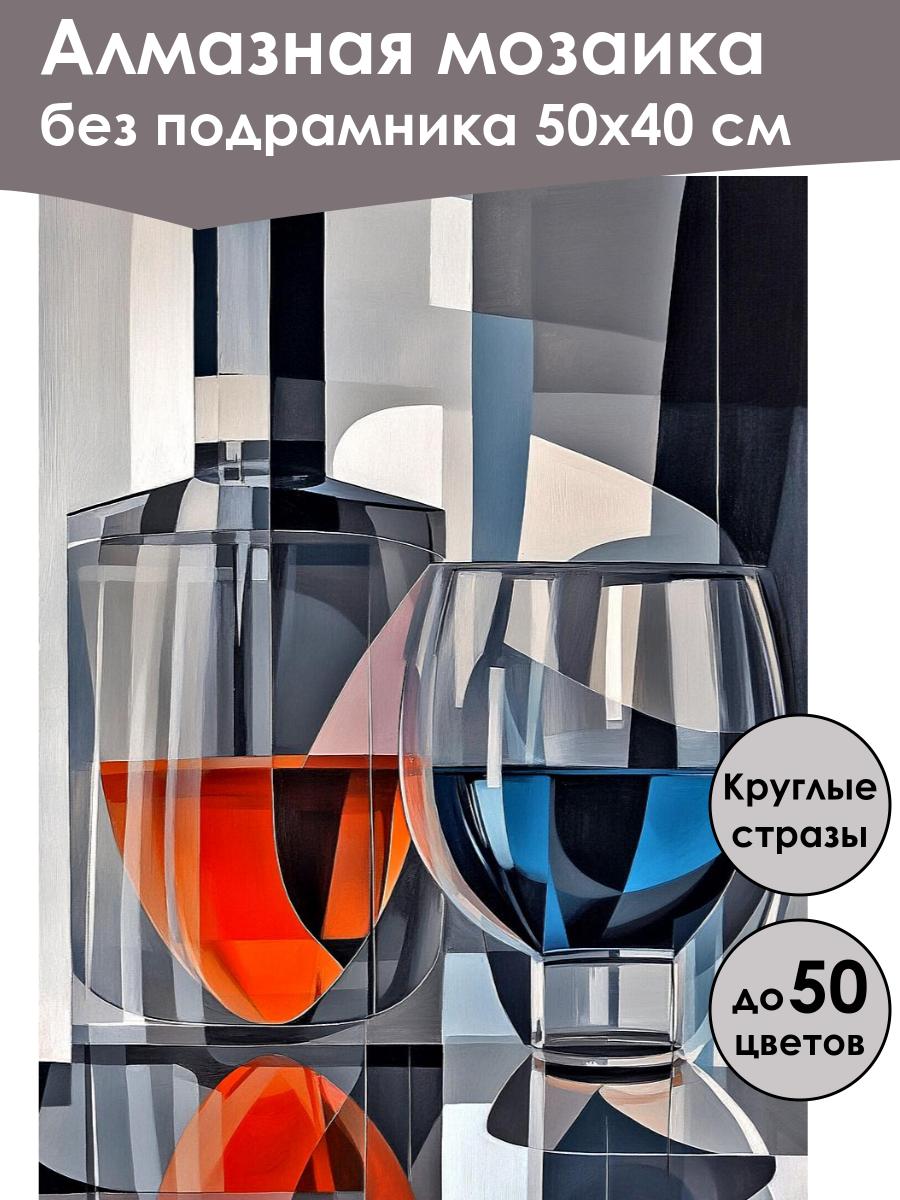 Алмазная мозаика
без подрамника 50х40 см

Круглые стразы

до 50 цветов