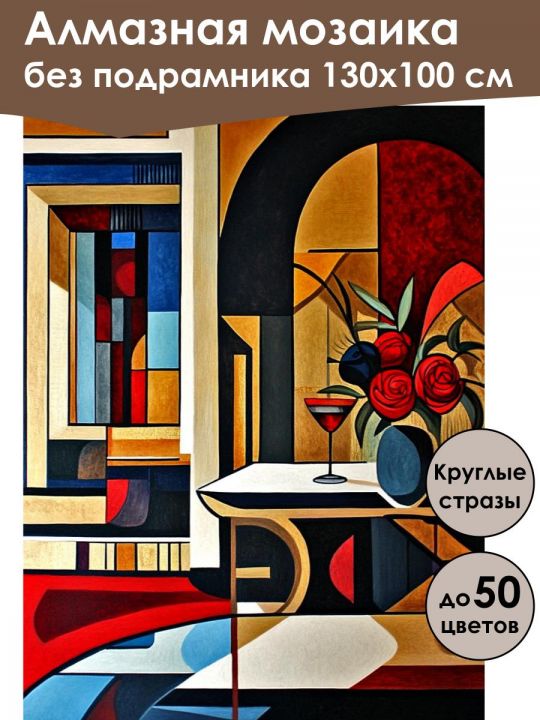 Алмазная мозаика
без подрамника 130х100 см

Круглые стразы

до 50 цветов