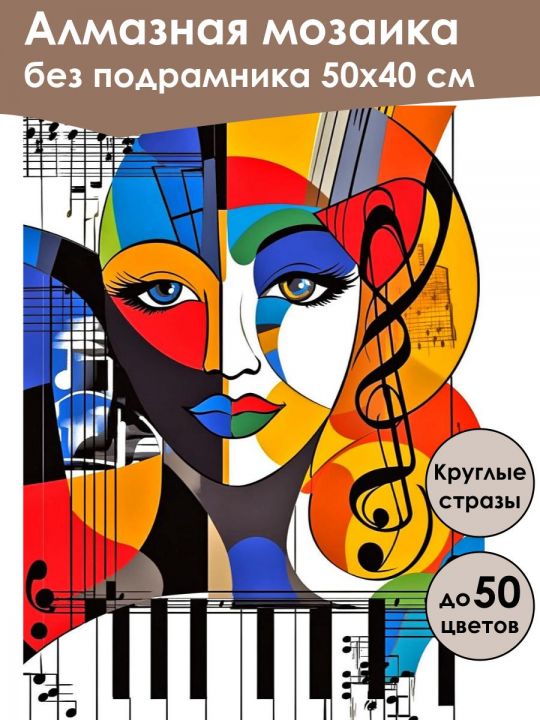 Алмазная мозаика
без подрамника 50х40 см

Круглые стразы

до 50 цветов