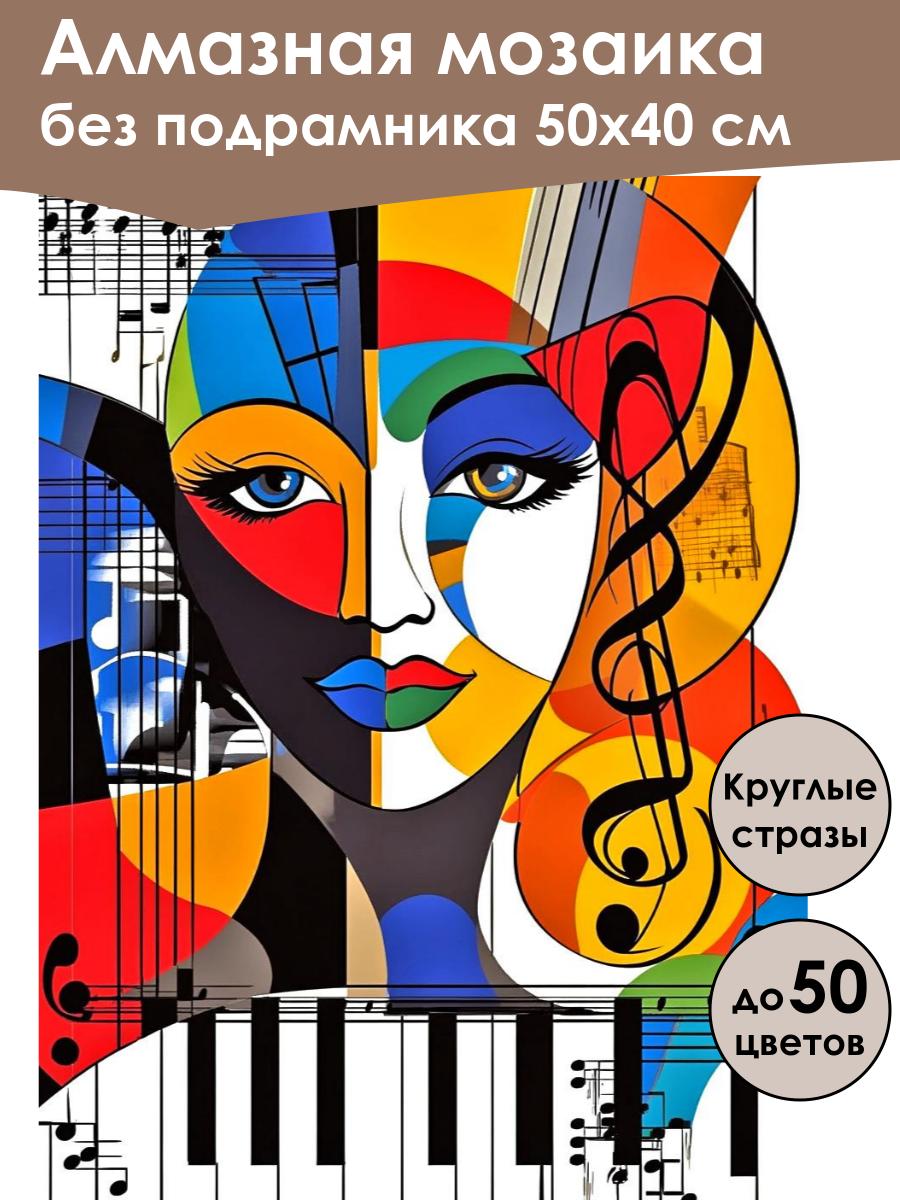 Алмазная мозаика
без подрамника 50х40 см

Круглые стразы

до 50 цветов