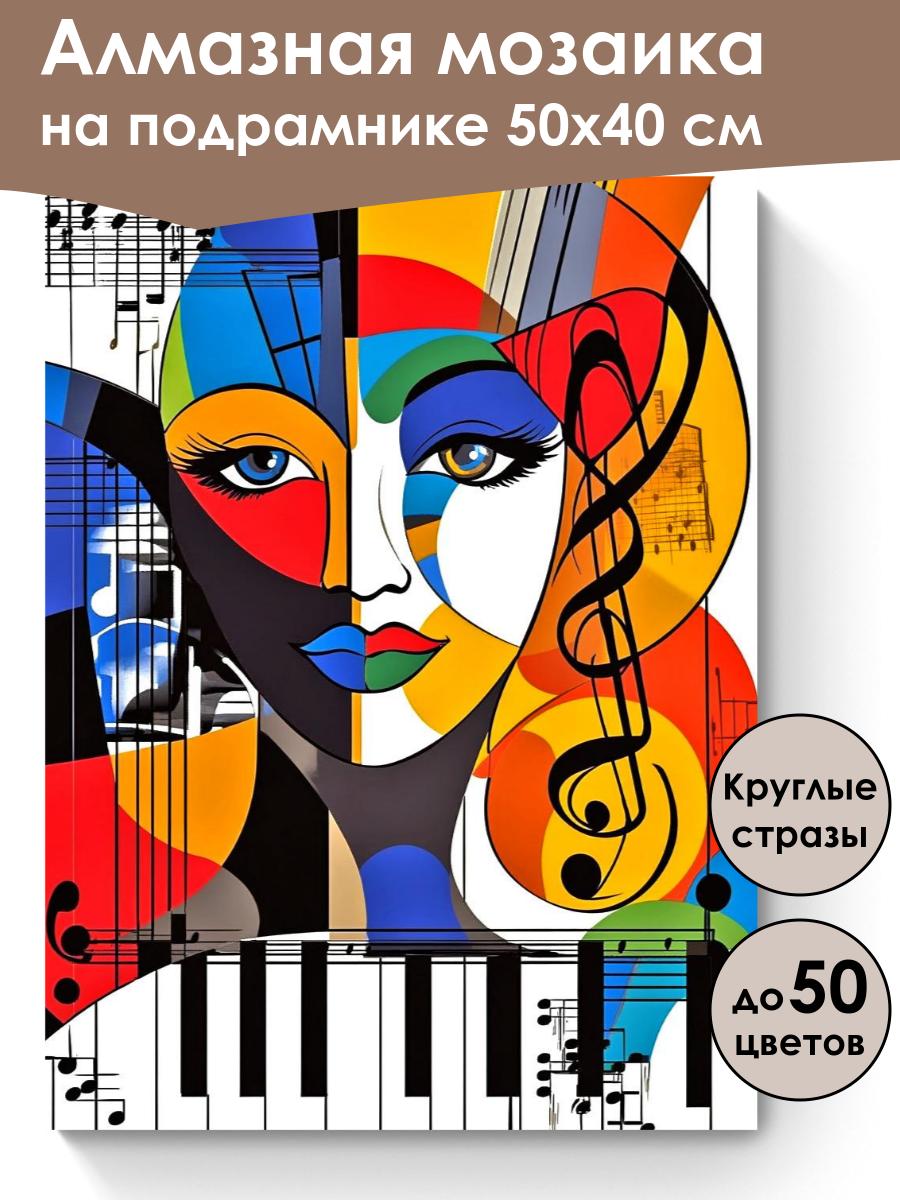 Алмазная мозаика
на подрамнике 50х40 см

Круглые стразы

до 50 цветов