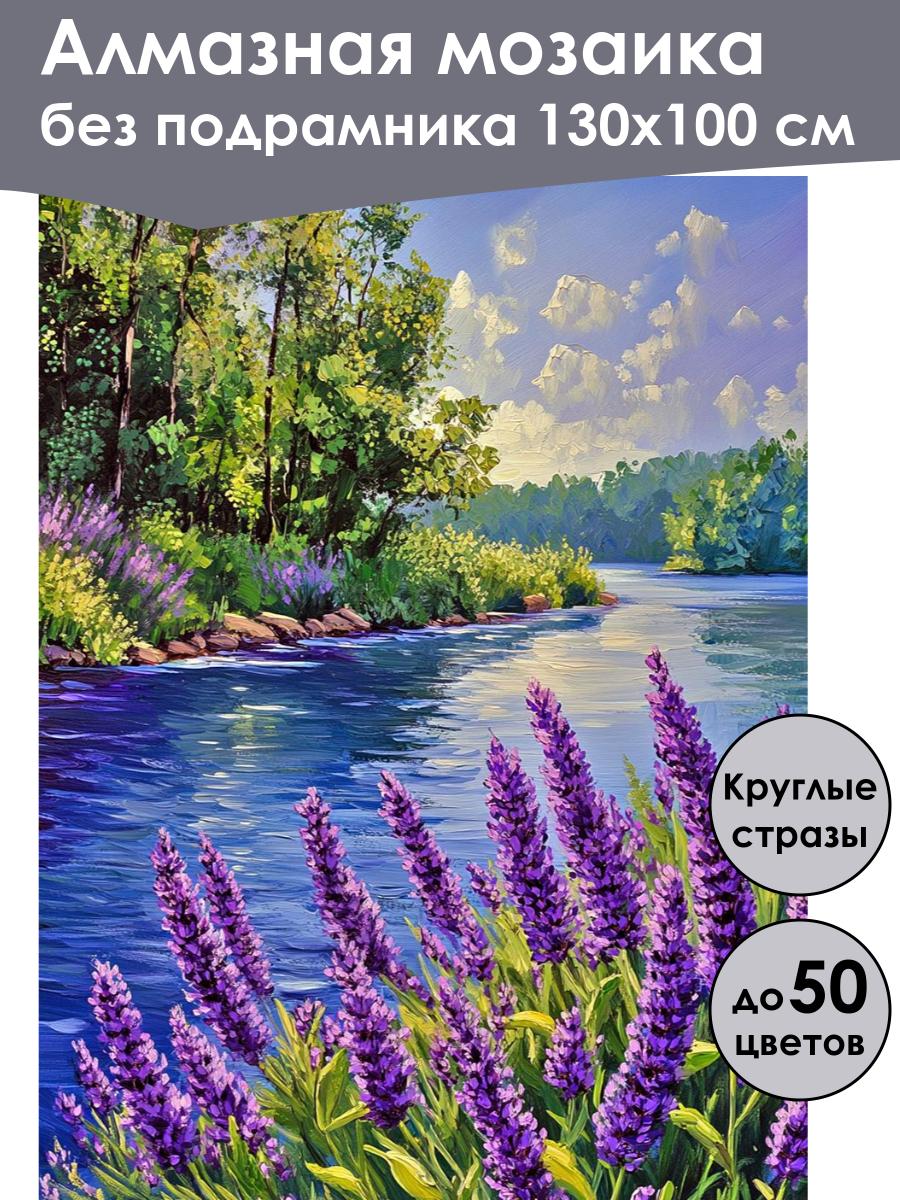 Алмазная мозаика
без подрамника 130х100 см

Круглые стразы

до 50 цветов