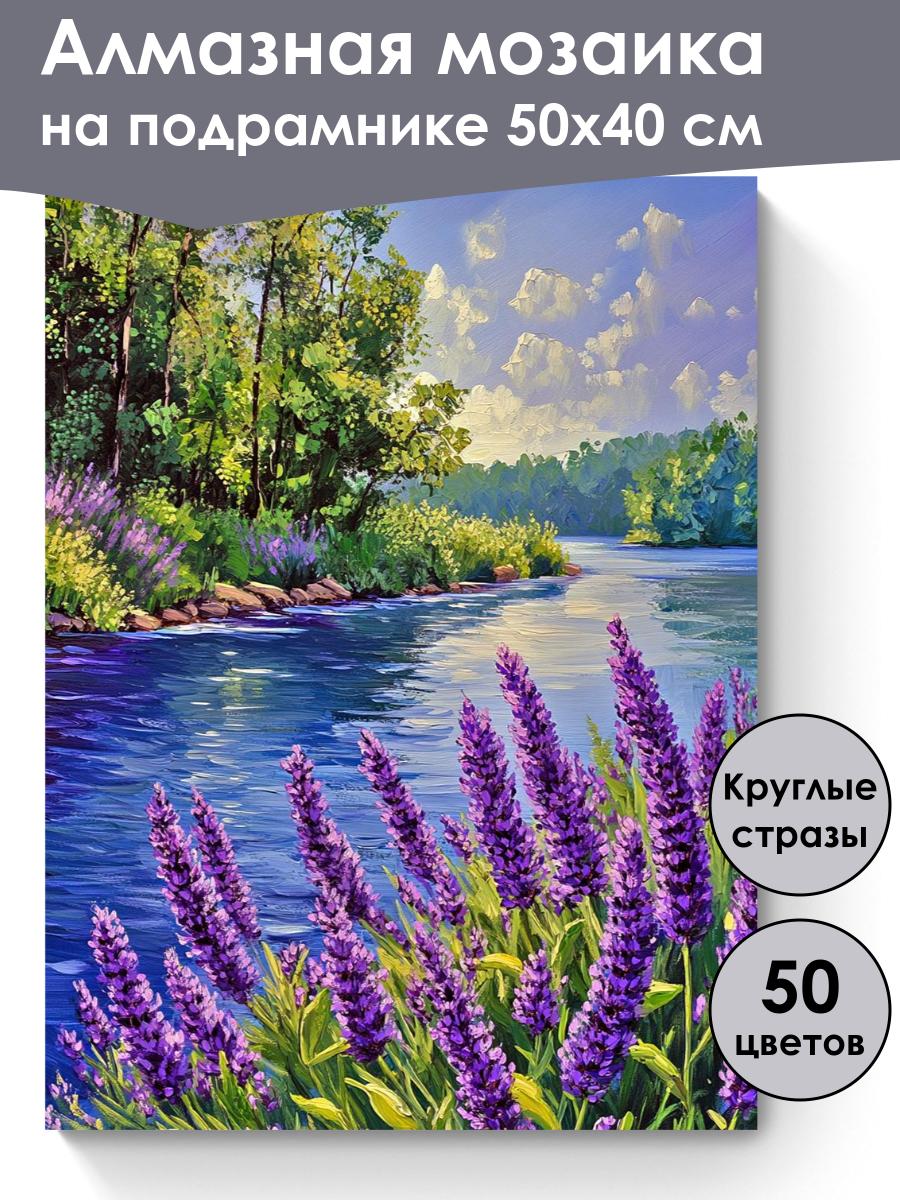 Алмазная мозаика на подрамнике 50х40 см

Круглые стразы

50 цветов