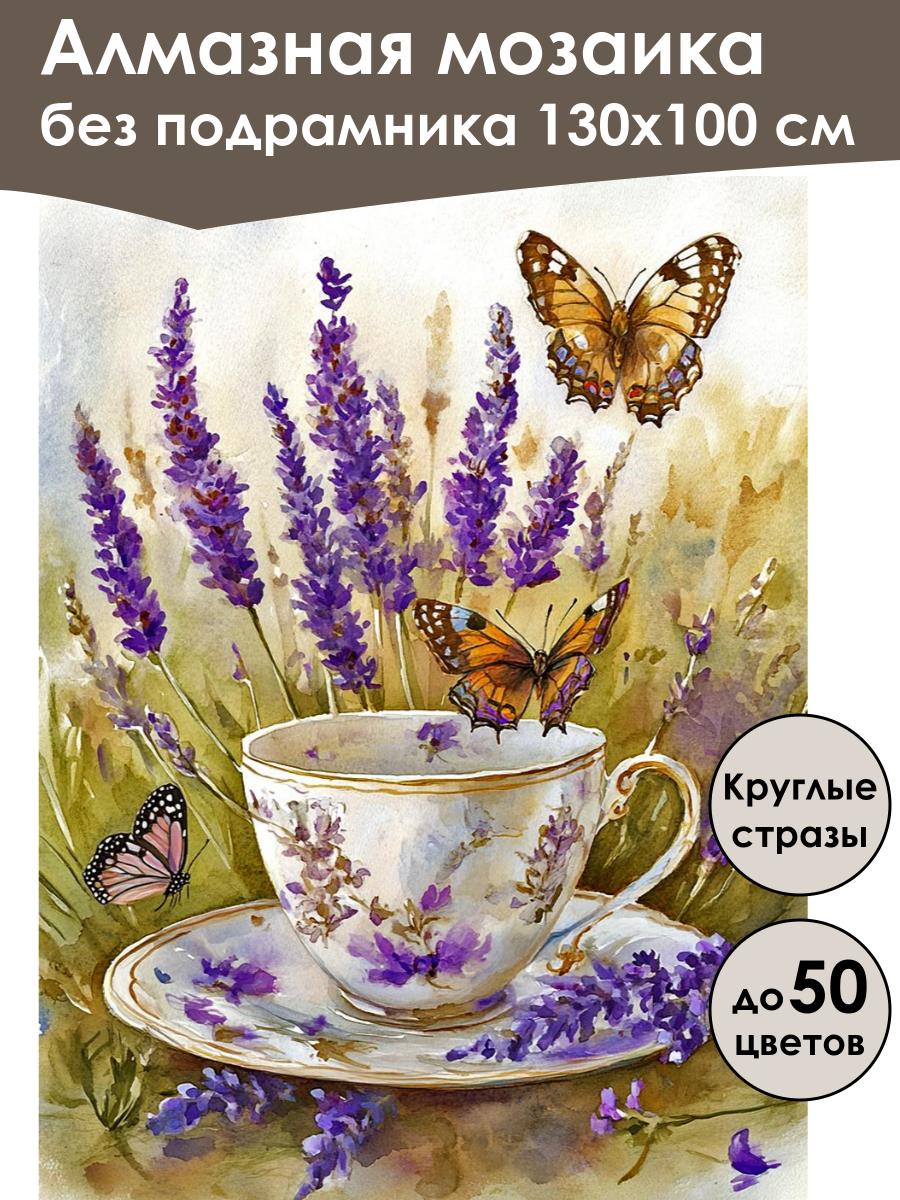 Алмазная мозаика
без подрамника 130х100 см

Круглые стразы

до 50 цветов