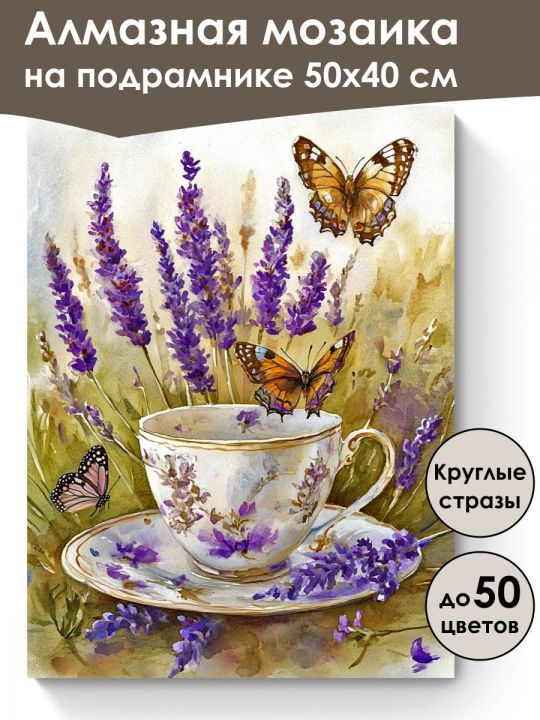 Алмазная мозаика
на подрамнике 50х40 см

Круглые стразы

до 50 цветов