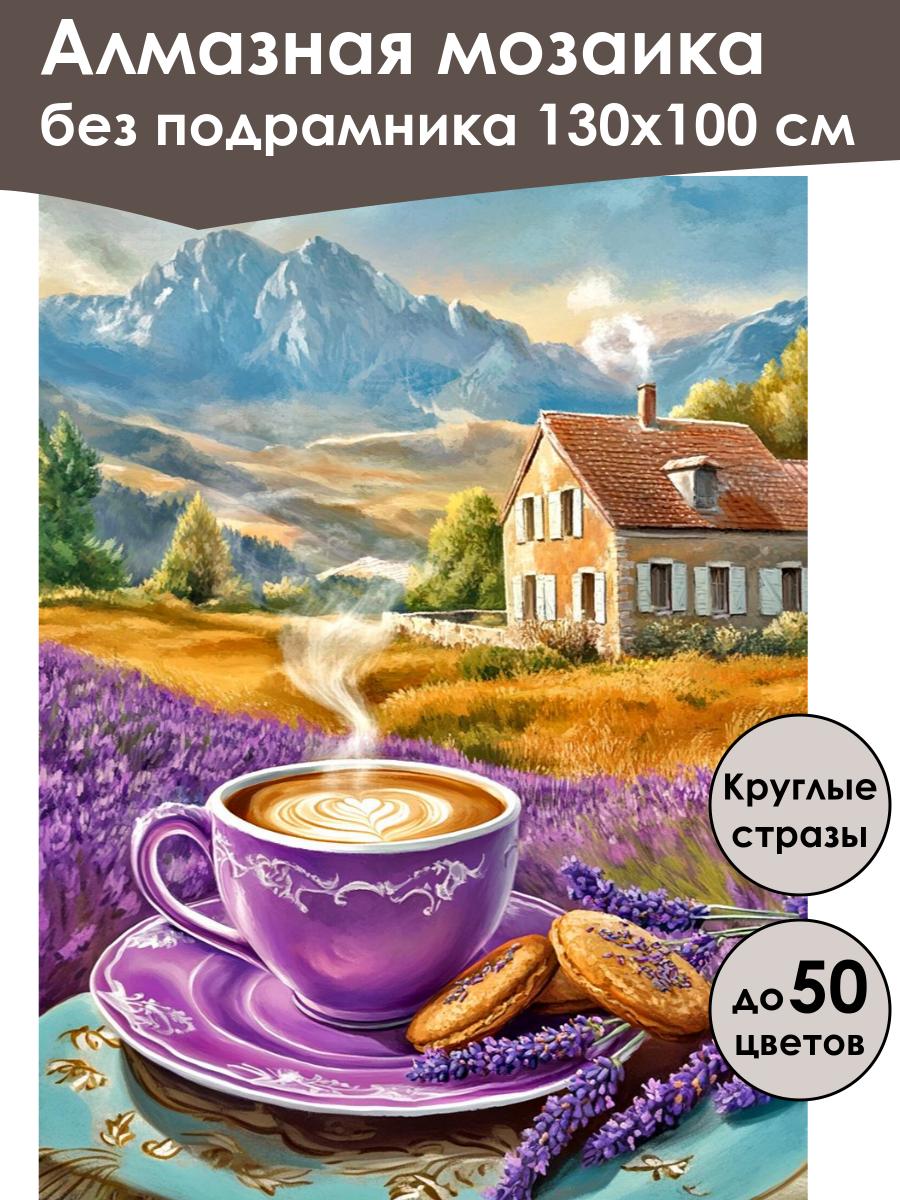 Алмазная мозаика
без подрамника 130х100 см

Круглые стразы

до 50 цветов