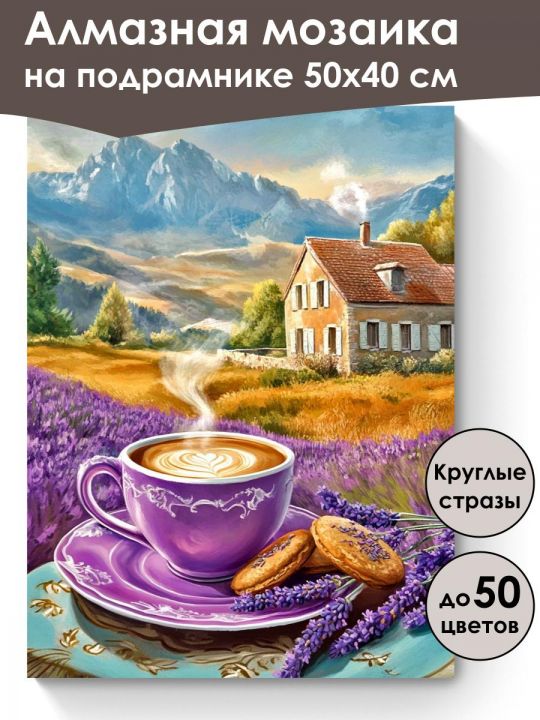 Алмазная мозаика на подрамнике 50х40 см

Круглые стразы

до 50 цветов