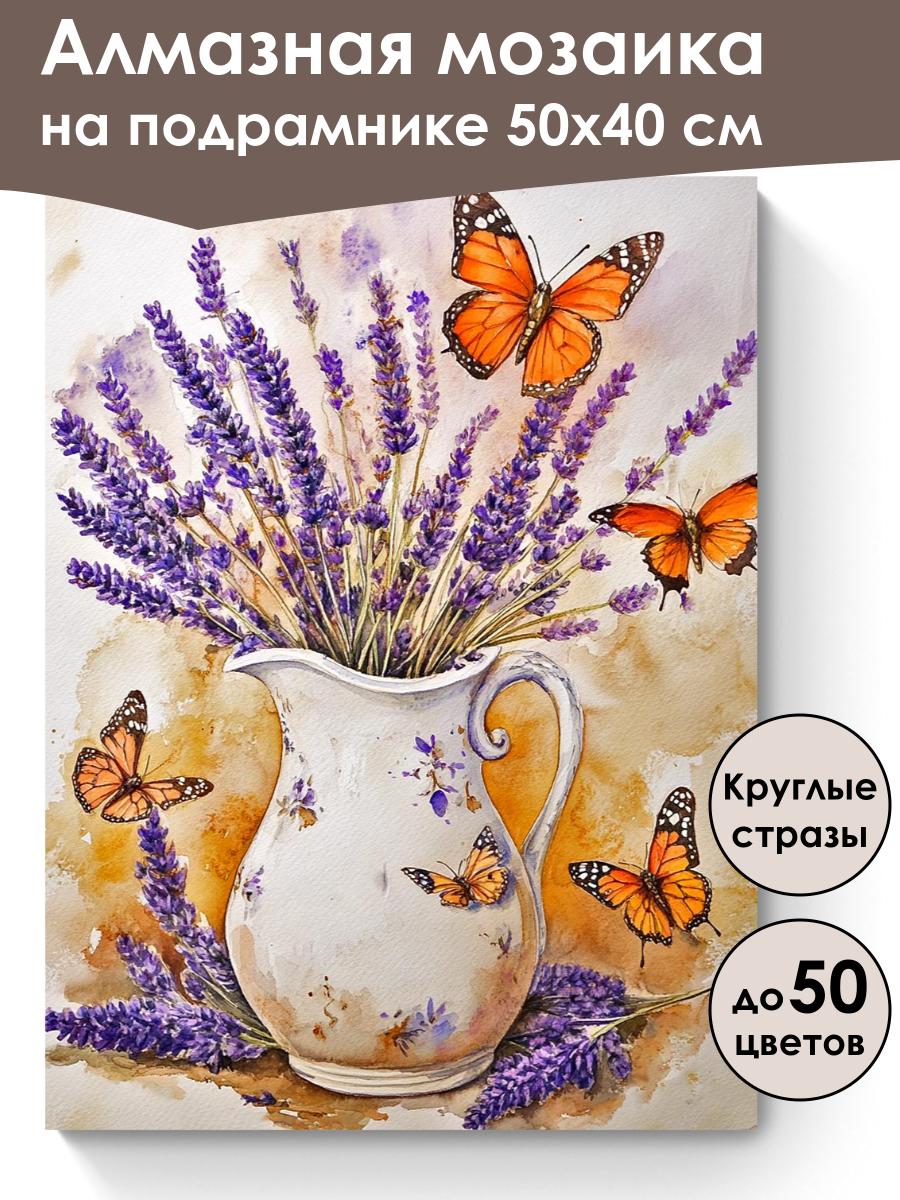 Алмазная мозаика на подрамнике 50х40 см

Круглые стразы

до 50 цветов