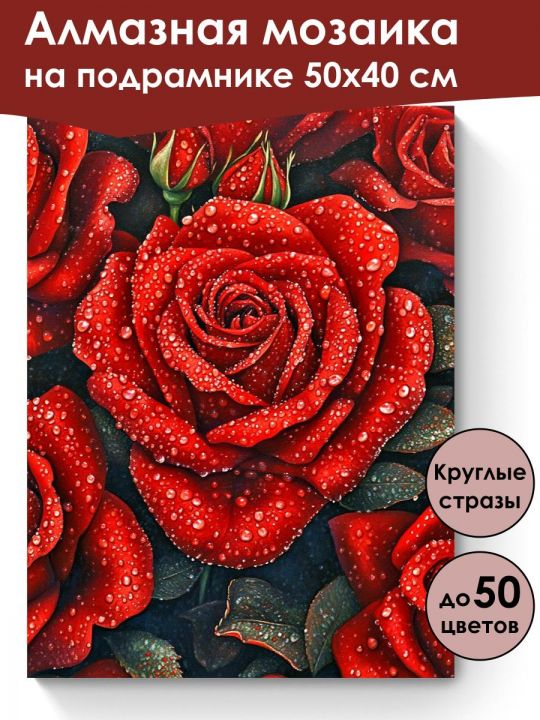 Алмазная мозаика
на подрамнике 50х40 см

Круглые стразы

до 50 цветов