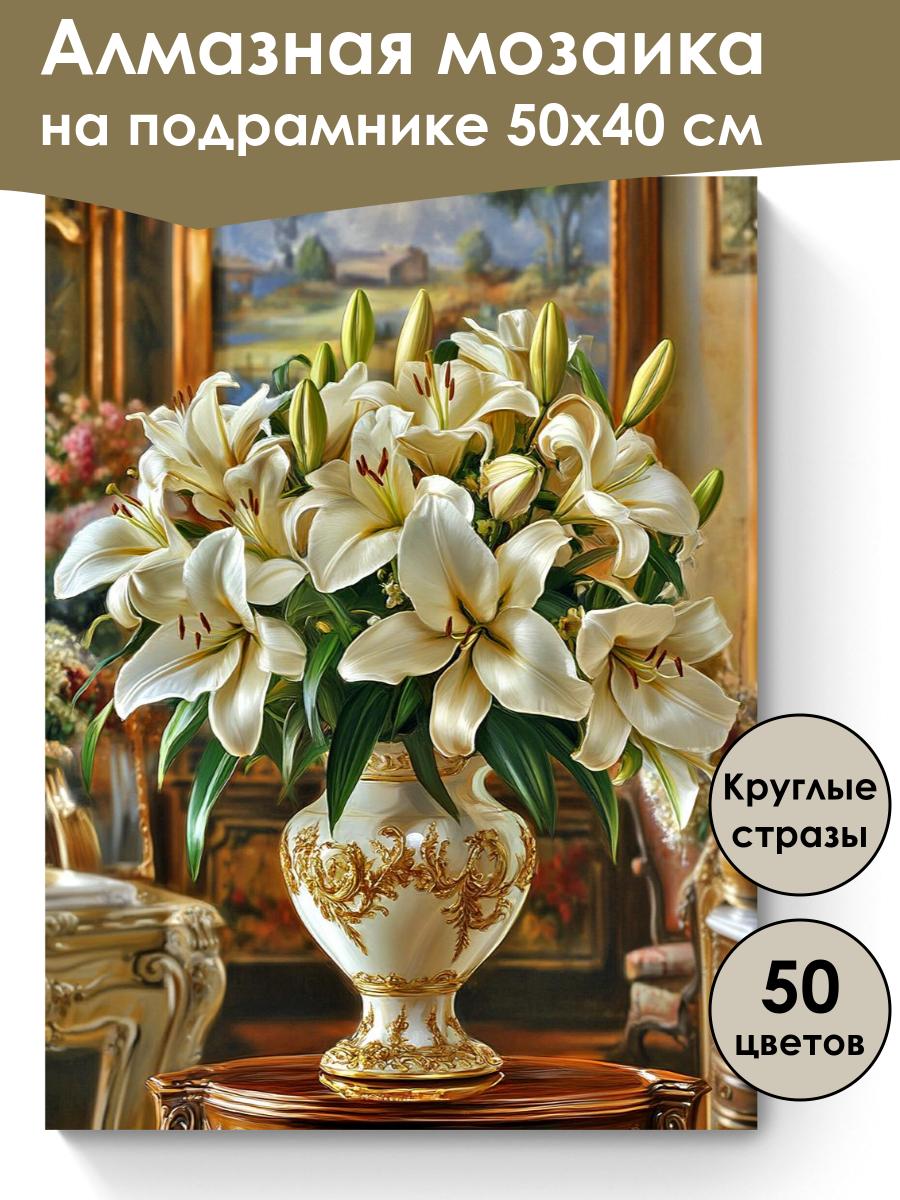 Алмазная мозаика на подрамнике 50х40 см

Круглые стразы

50 цветов