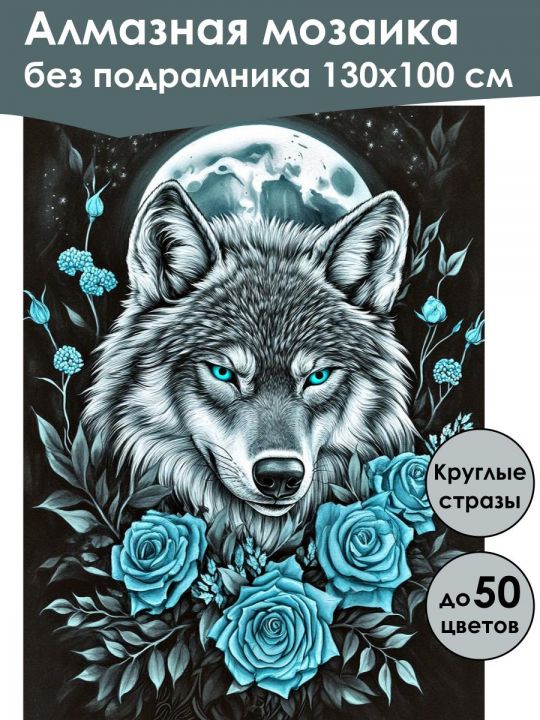 Алмазная мозаика
без подрамника 130х100 см

Круглые стразы

до 50 цветов