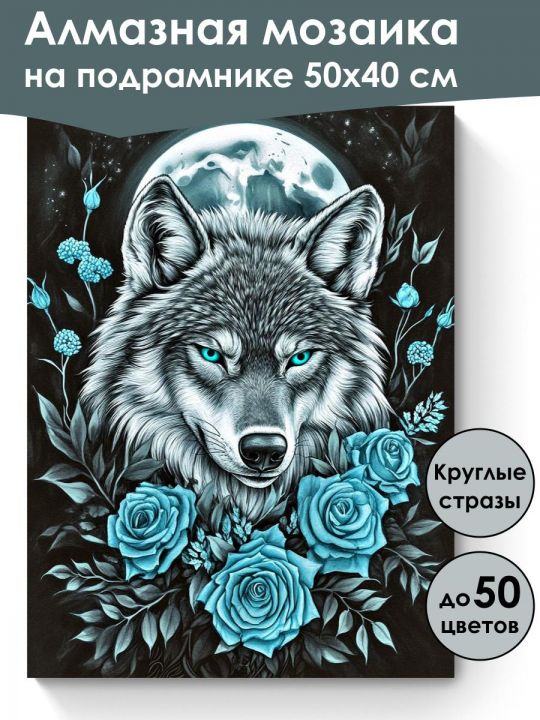 Алмазная мозаика на подрамнике 50х40 см

Круглые стразы

до 50 цветов