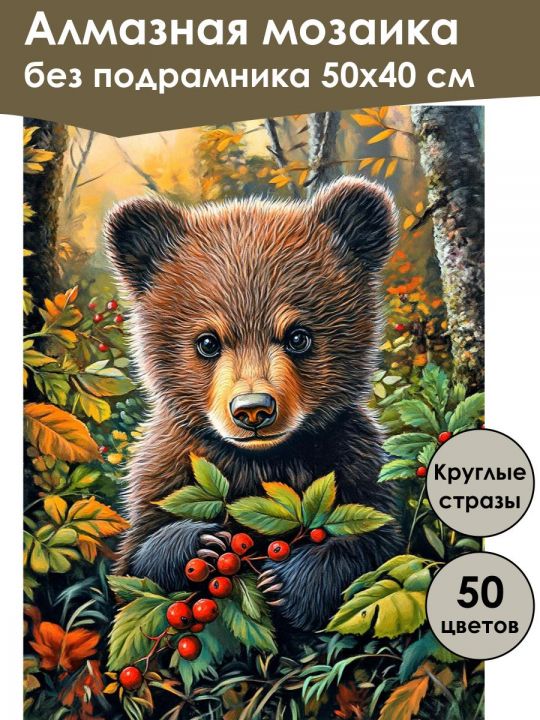 Алмазная мозаика
без подрамника 50х40 см

Круглые стразы

50 цветов