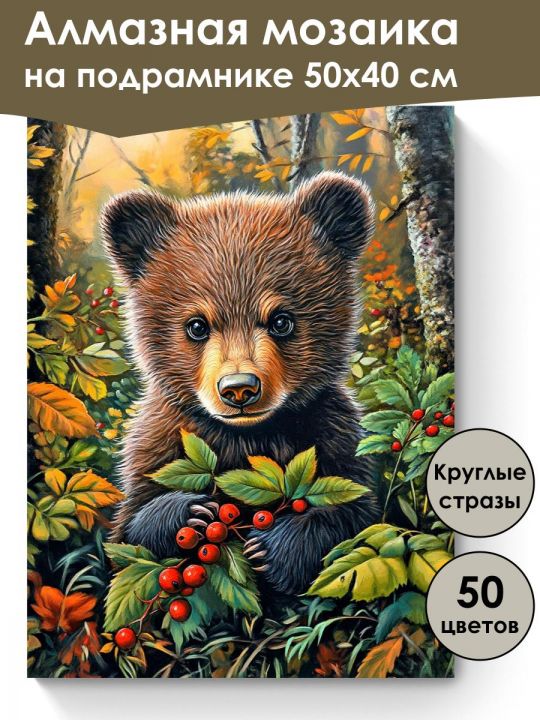 Алмазная мозаика
на подрамнике 50х40 см

Круглые стразы

50 цветов