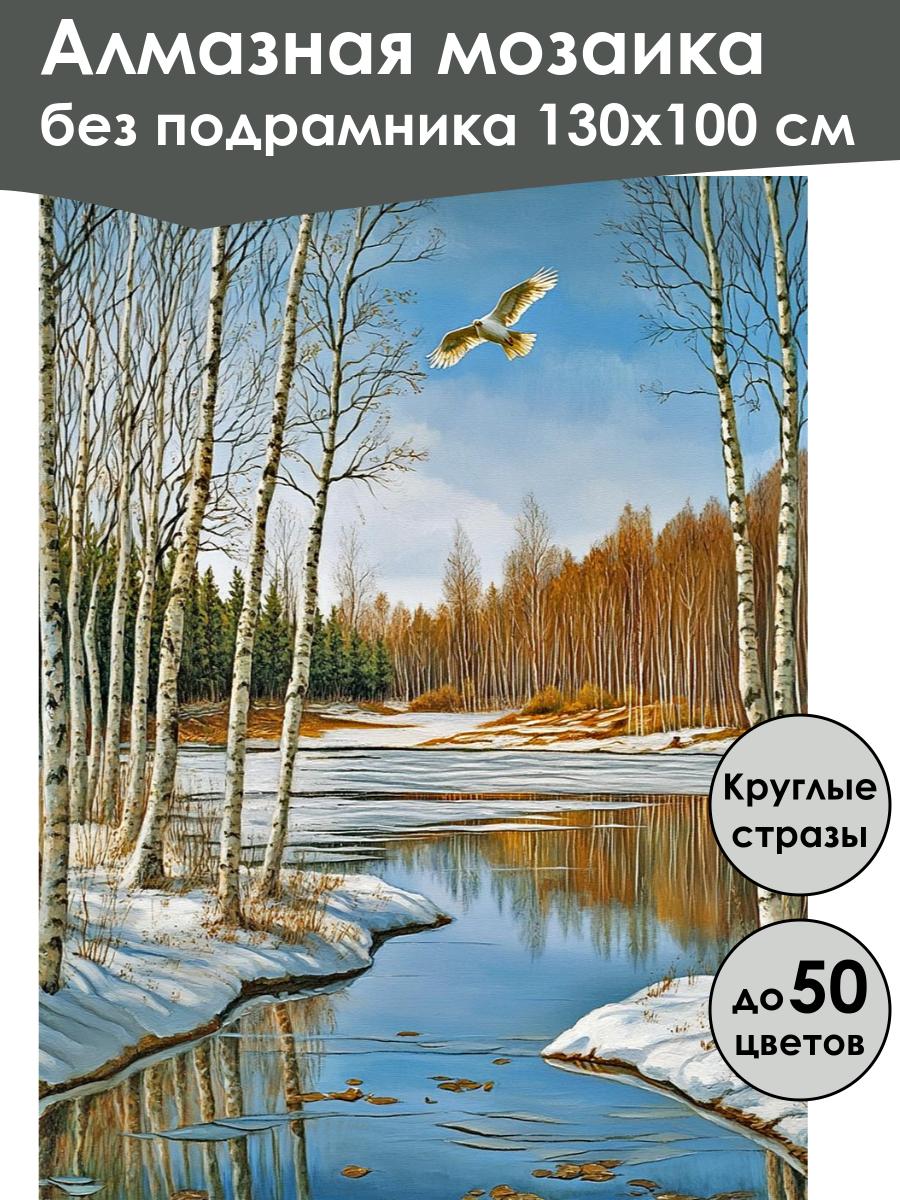 Алмазная мозаика
без подрамника 130х100 см

Круглые стразы

до 50 цветов