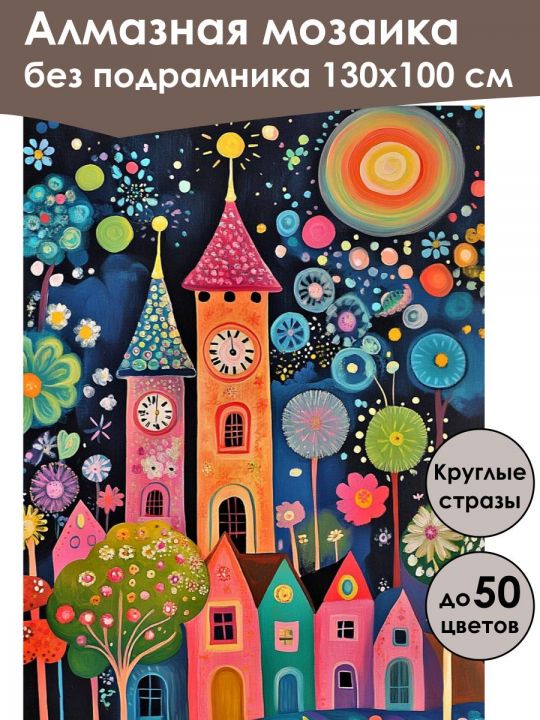 Алмазная мозаика
без подрамника 130х100 см

Круглые стразы

до 50 цветов