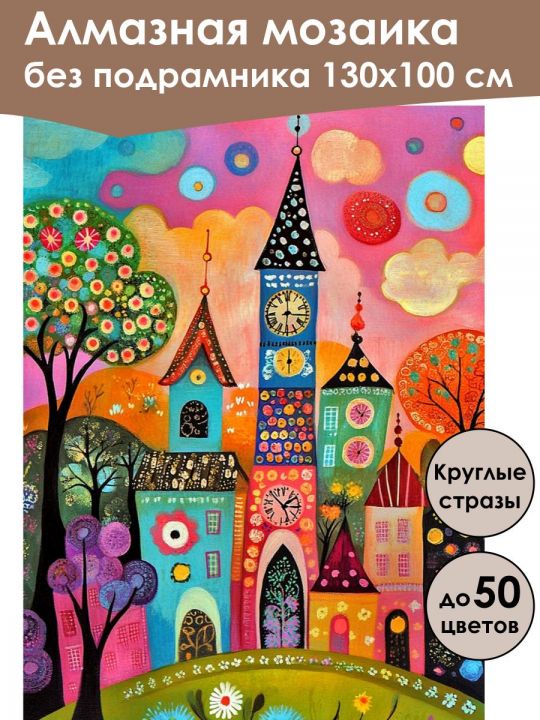 Алмазная мозаика
без подрамника 130х100 см

Круглые стразы

до 50 цветов