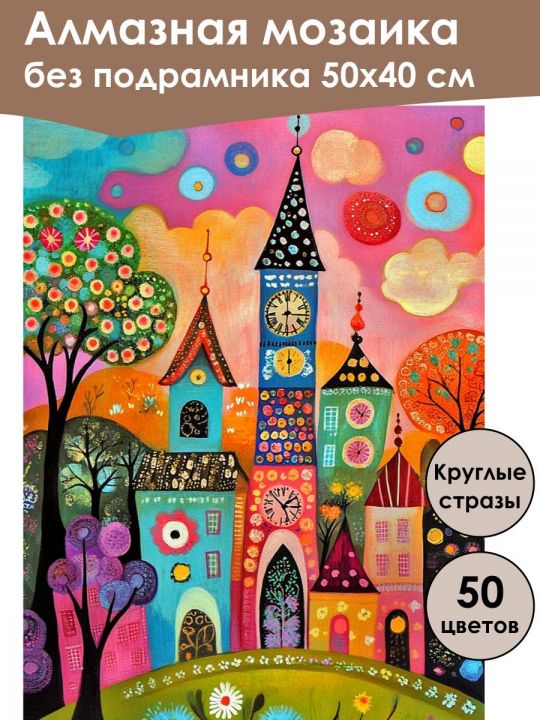 Алмазная мозаика
без подрамника 50х40 см

Круглые
стразы

50
цветов