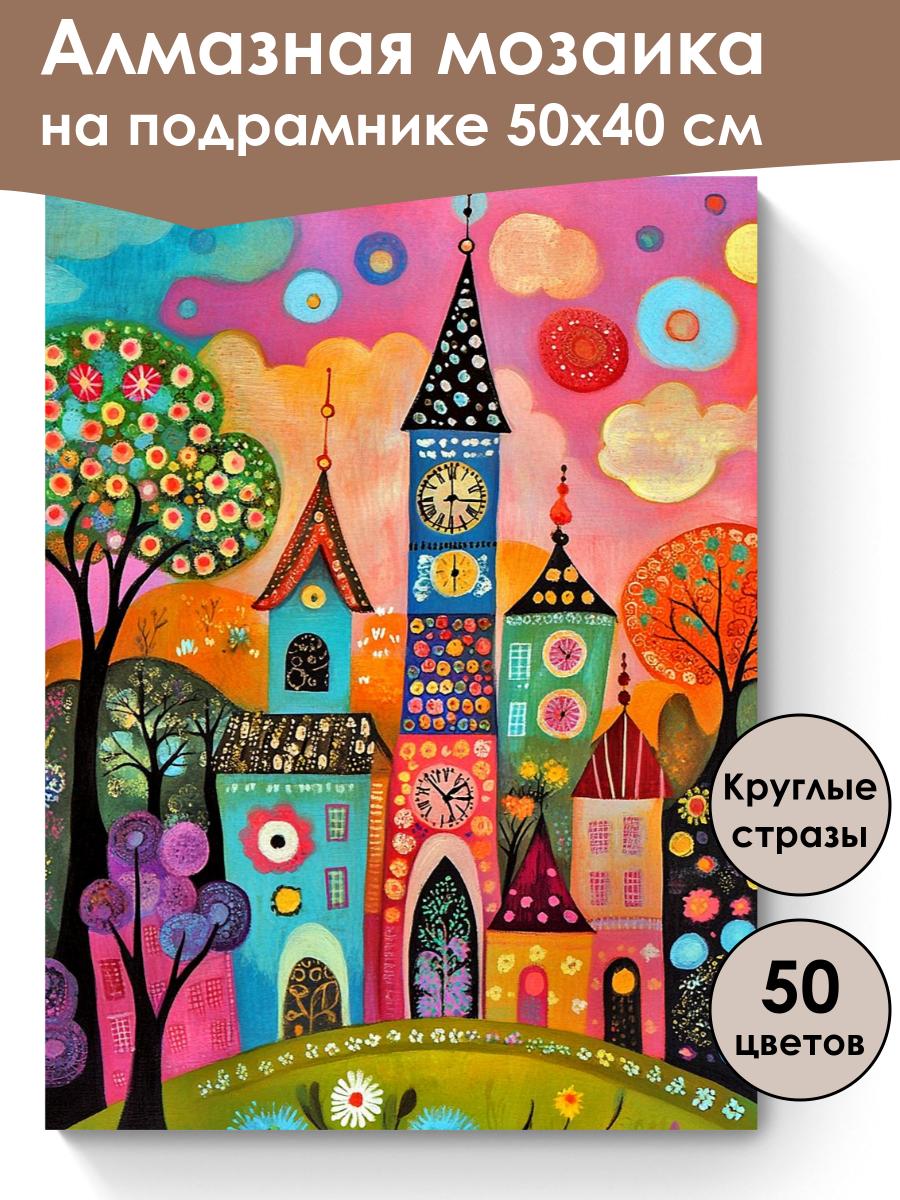 Алмазная мозаика на подрамнике 50х40 см

Круглые стразы

50 цветов