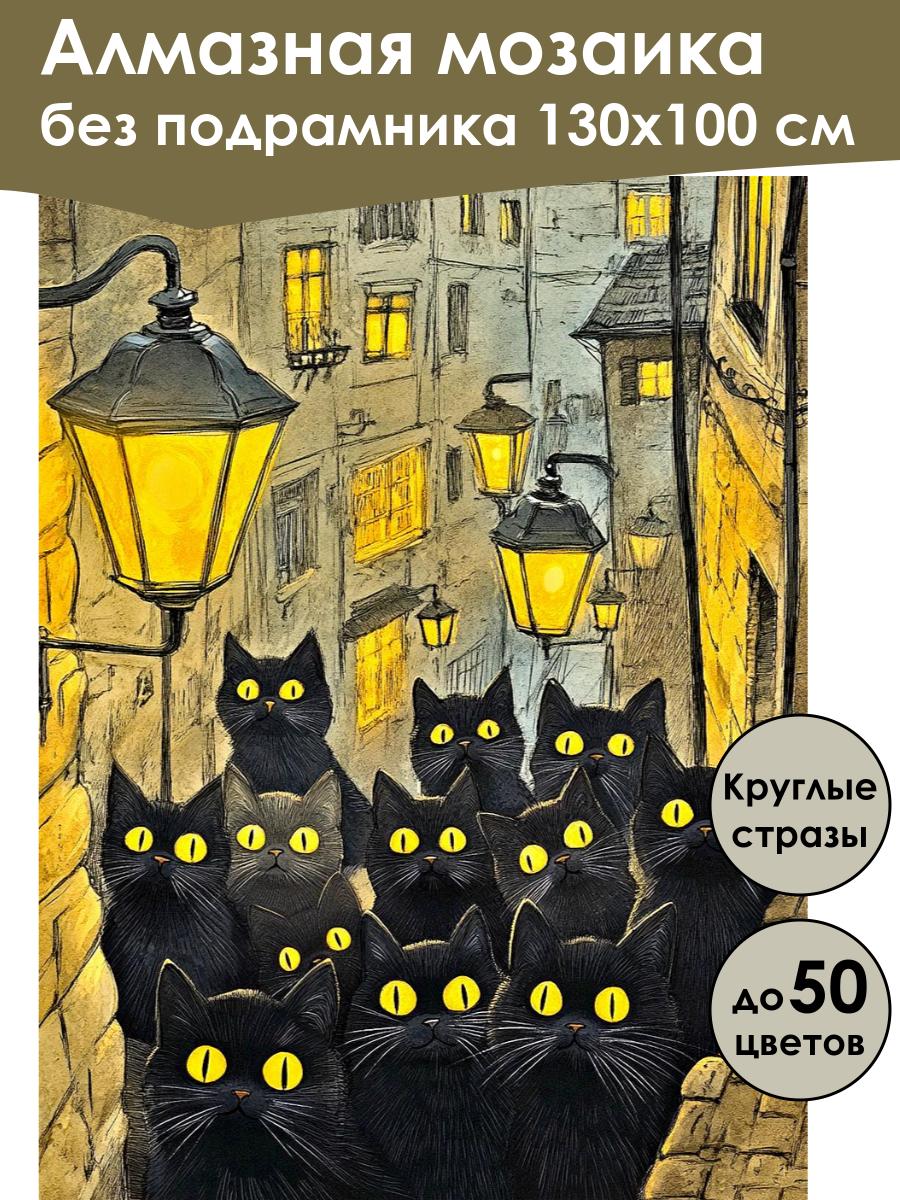 Алмазная мозаика
без подрамника 130х100 см

Круглые стразы

до 50 цветов