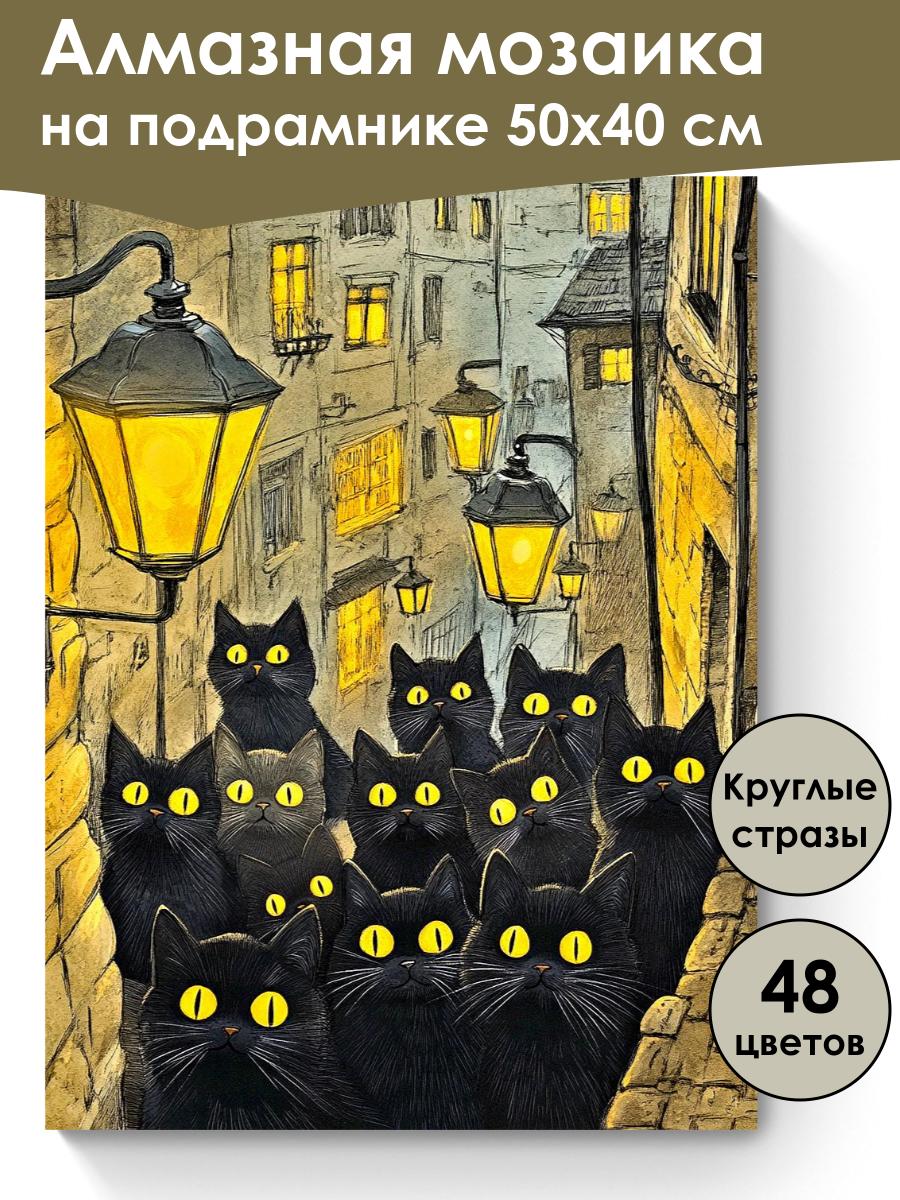 Алмазная мозаика
на подрамнике 50х40 см

Круглые стразы

48 цветов