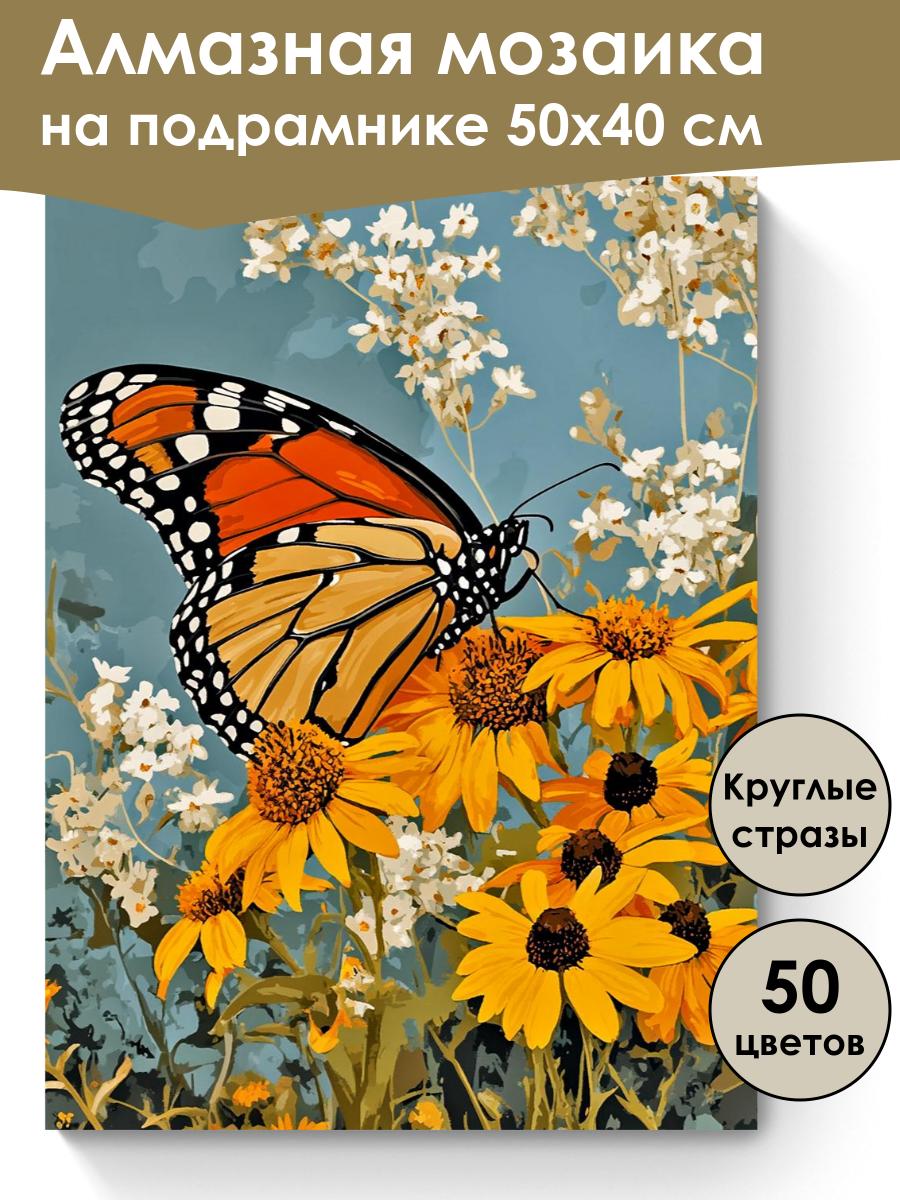 Алмазная мозаика на подрамнике 50х40 см

Круглые стразы

50 цветов