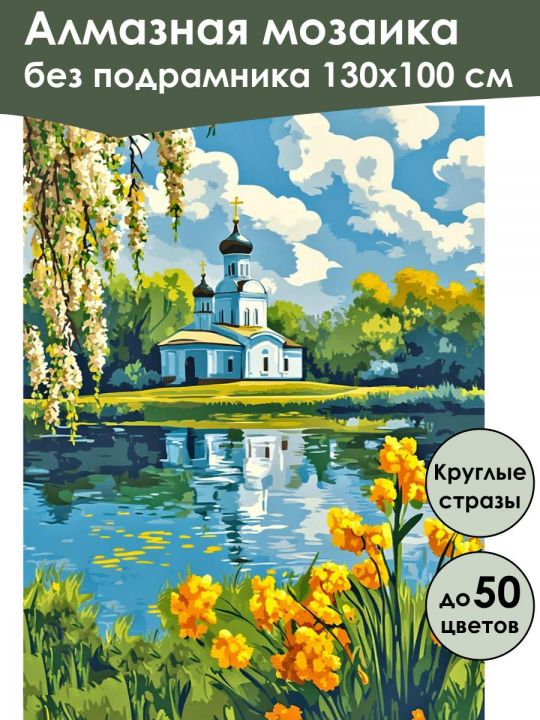 Алмазная мозаика
без подрамника 130х100 см

Круглые стразы

до 50 цветов