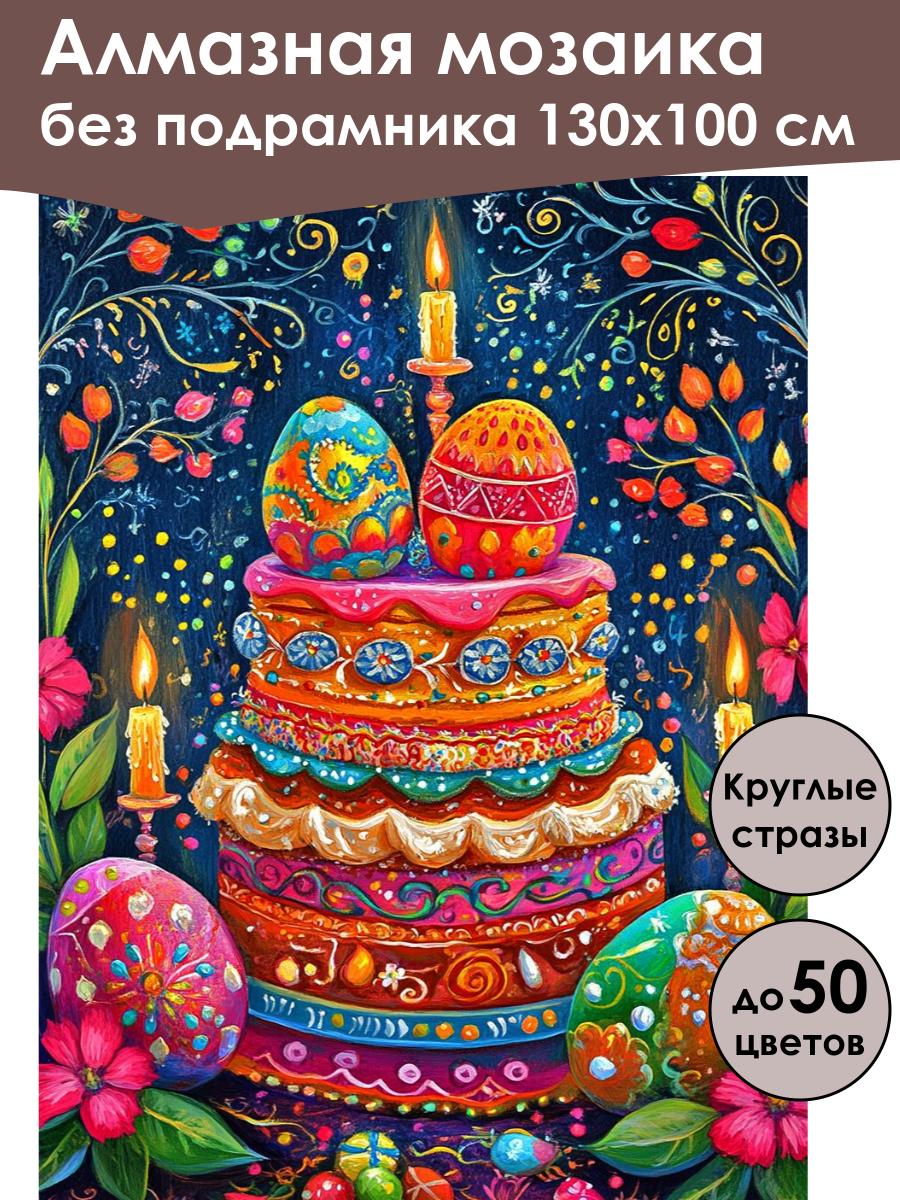 Алмазная мозаика
без подрамника 130х100 см

Круглые
стразы

до 50
цветов