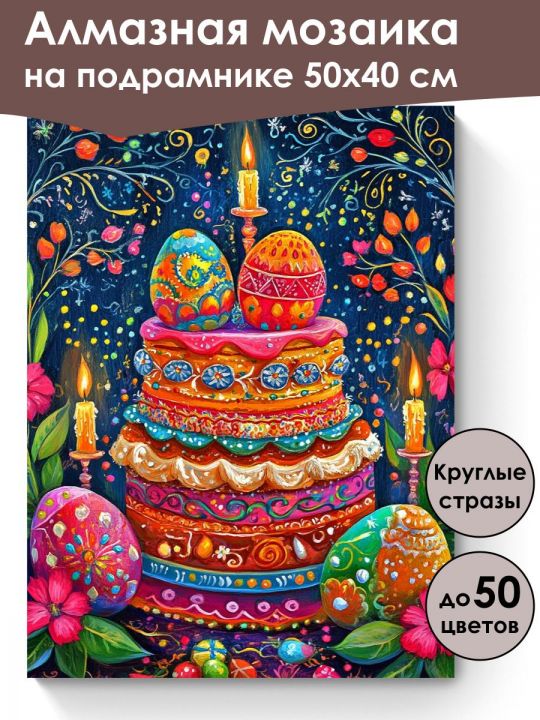 Алмазная мозаика на подрамнике 50х40 см

Круглые стразы

до 50 цветов