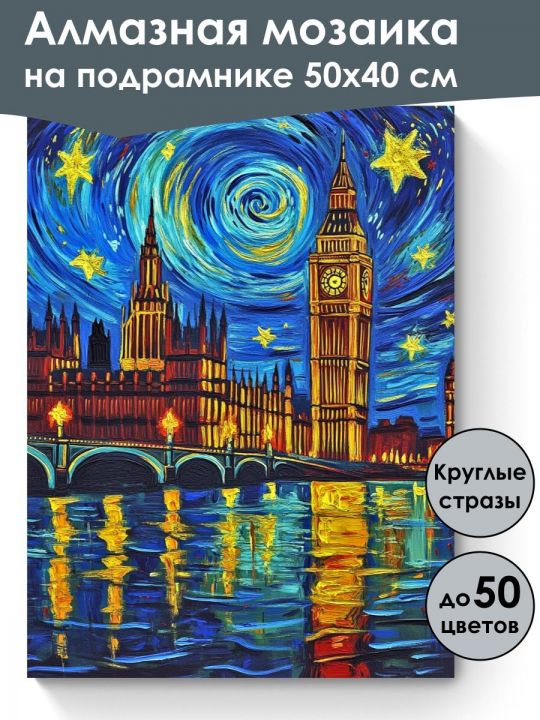 Алмазная мозаика
на подрамнике 50х40 см

Круглые стразы

до 50 цветов