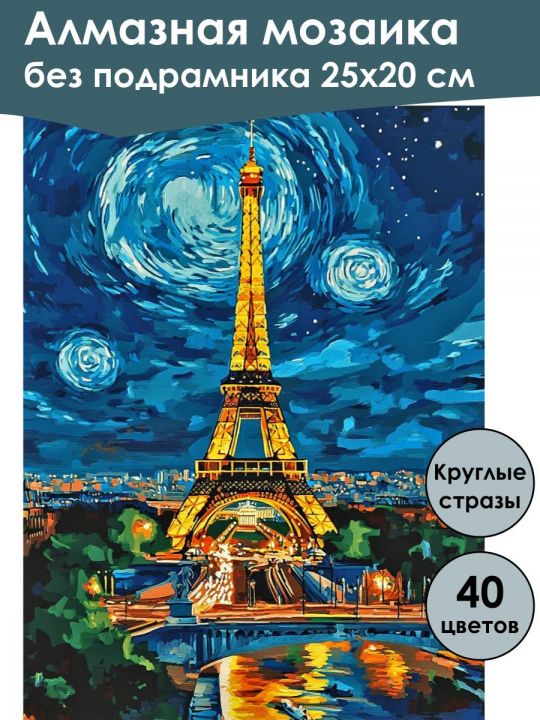 Алмазная мозаика
без подрамника 25х20 см

Круглые стразы

40 цветов