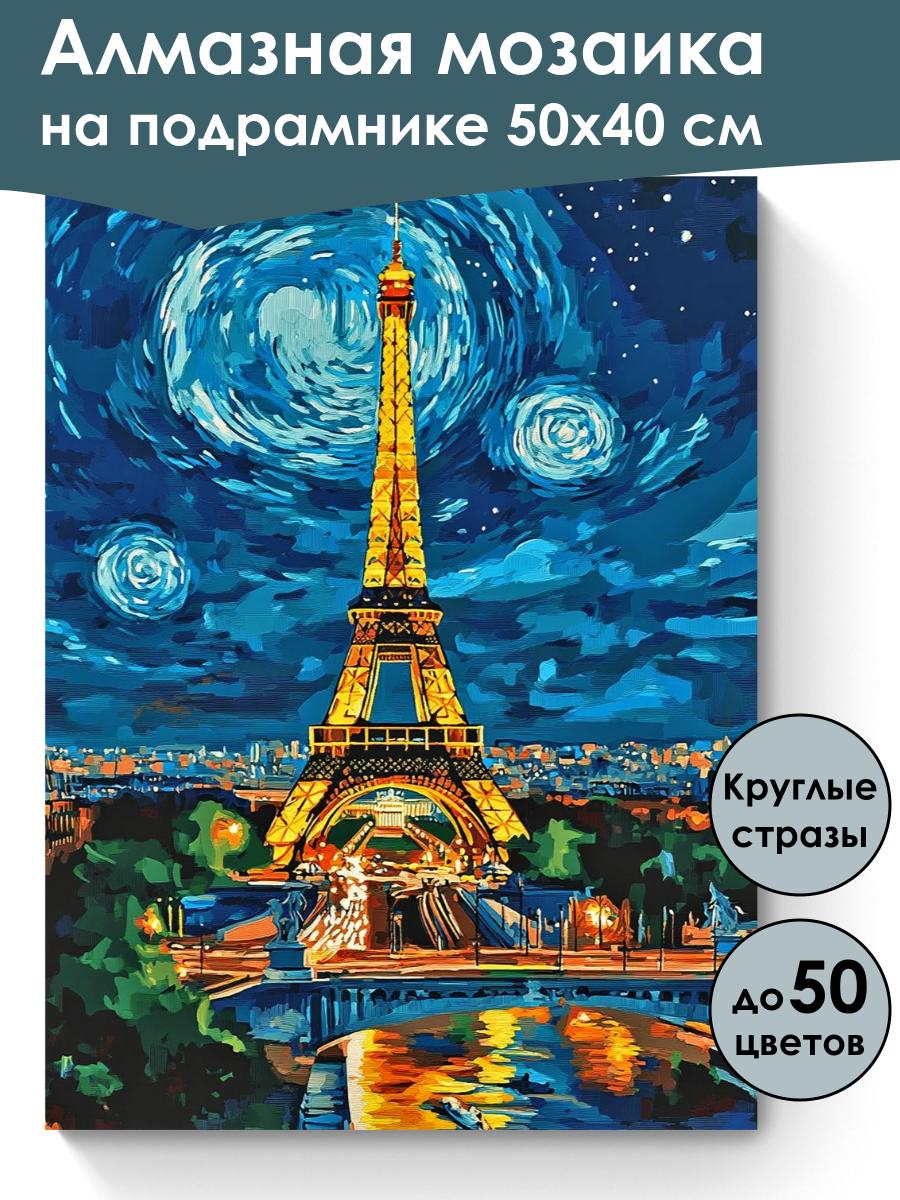 Алмазная мозаика на подрамнике 50х40 см

Круглые стразы

до 50 цветов