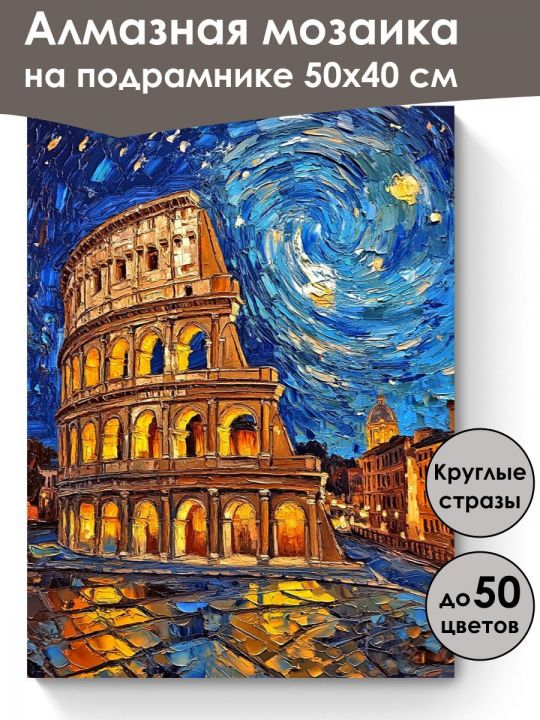 Алмазная мозаика
на подрамнике 50х40 см

Круглые стразы

до 50 цветов