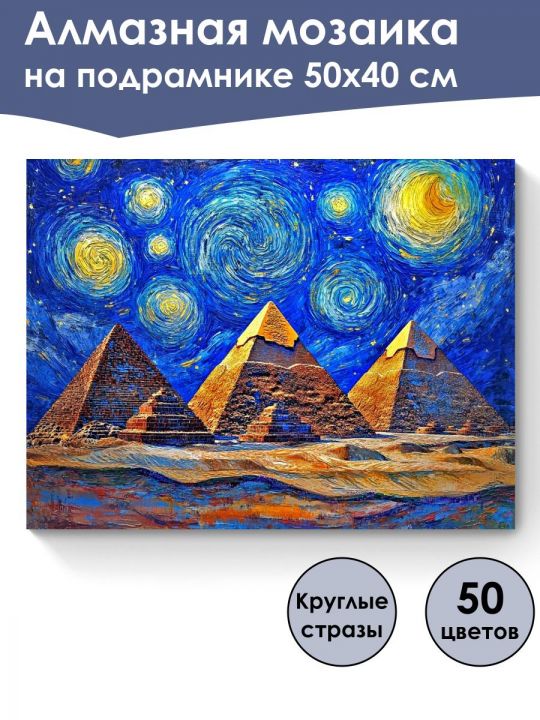 Алмазная мозаика на подрамнике 50х40 см

Круглые стразы

50 цветов