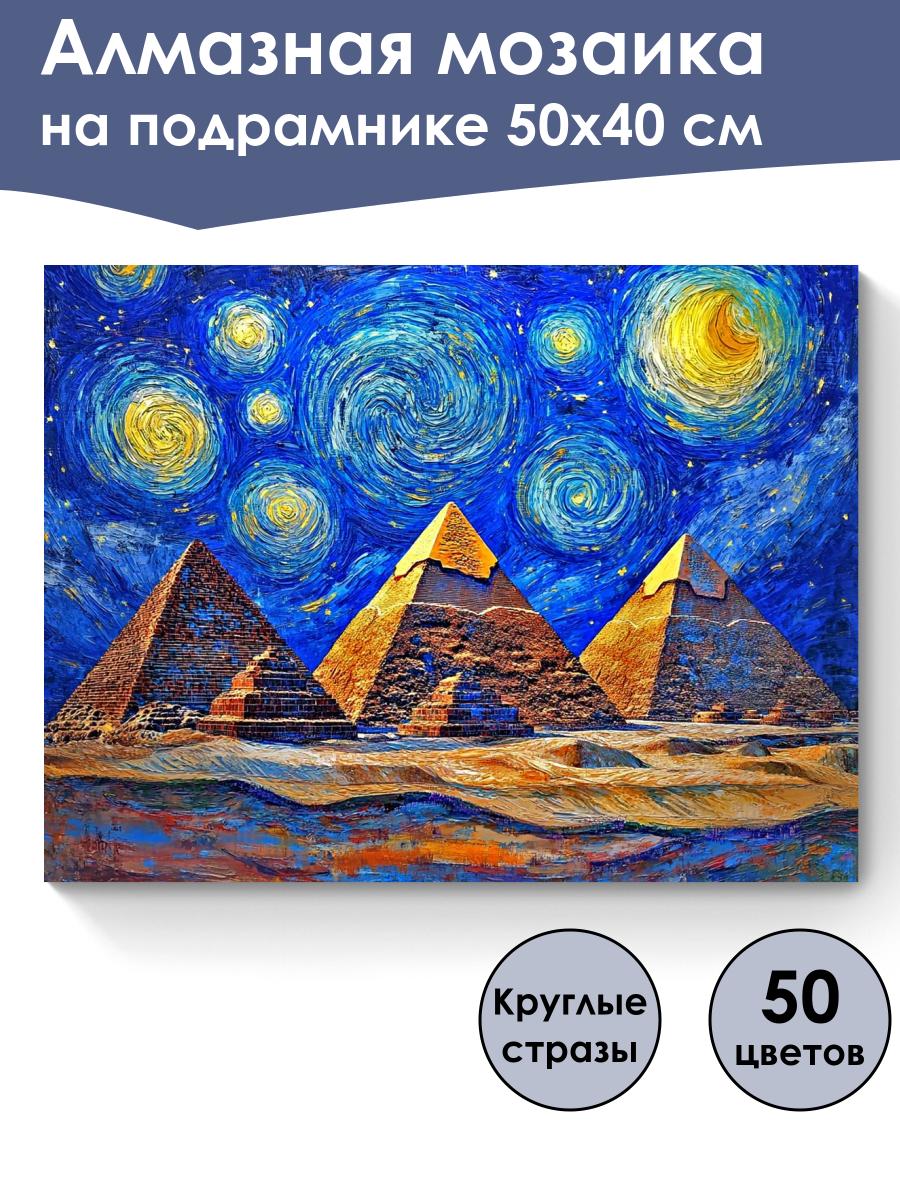 Алмазная мозаика на подрамнике 50х40 см

Круглые стразы

50 цветов