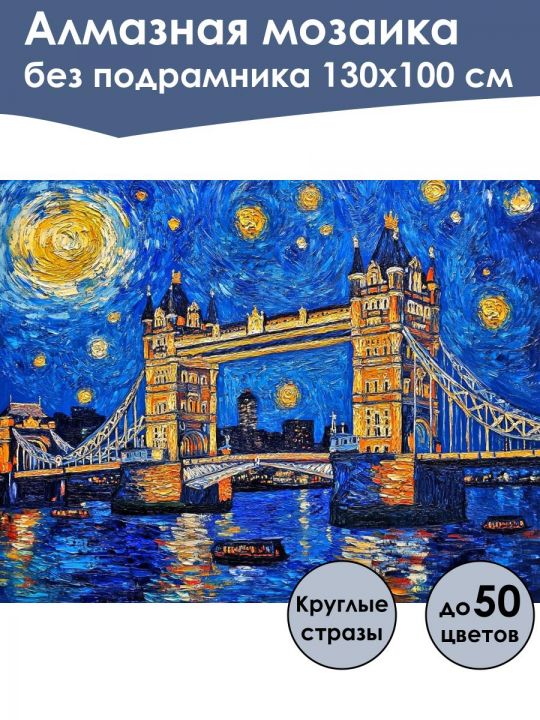 Алмазная мозаика
без подрамника 130х100 см

Круглые стразы

до 50 цветов