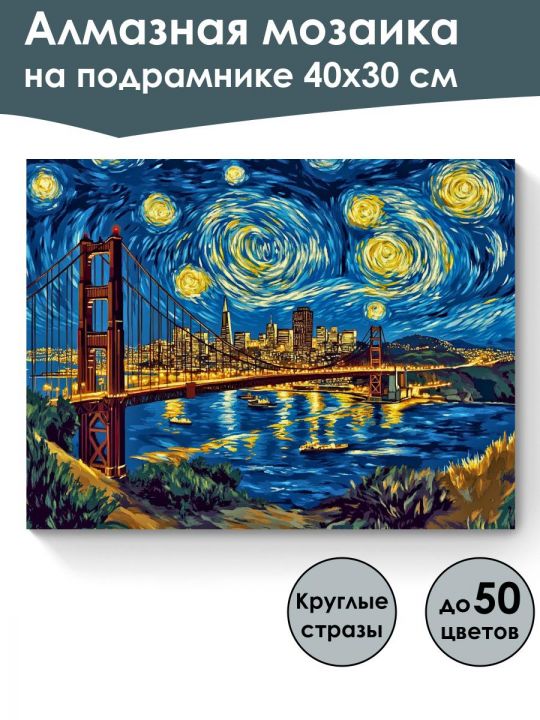 Алмазная мозаика
на подрамнике 40х30 см

Круглые стразы

до 50 цветов