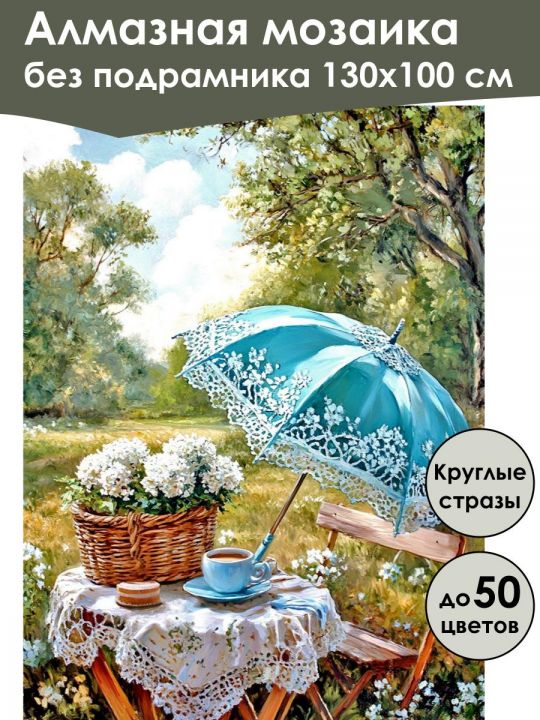 Алмазная мозаика
без подрамника 130х100 см

Круглые стразы

до 50 цветов